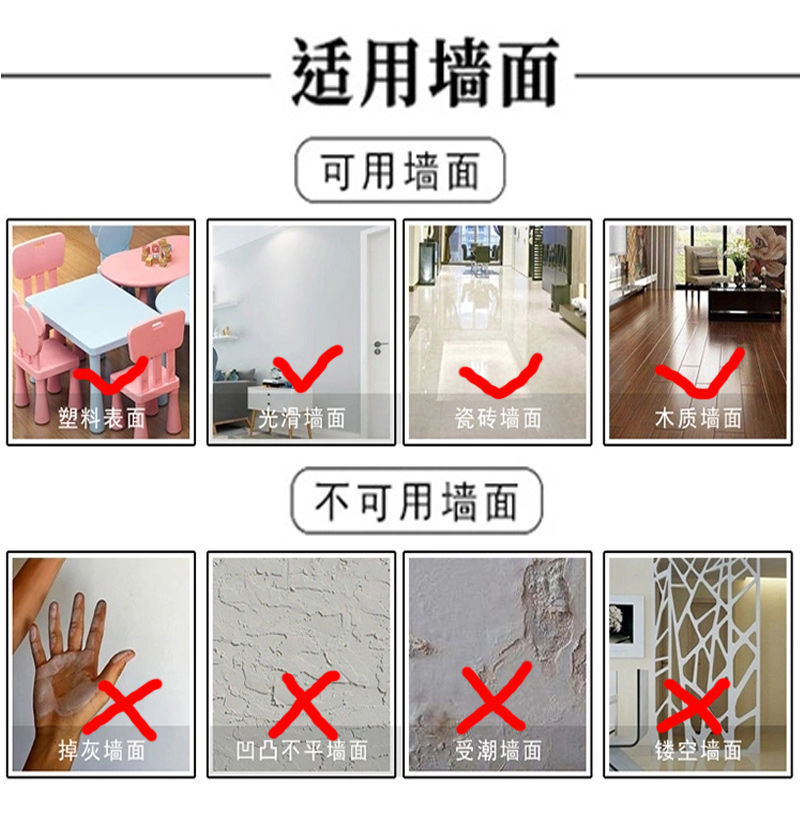 适用墙面

可用墙面

塑料表面

光滑墙面

瓷砖墙面

木质墙面

不可用墙面

掉灰墙面

凹凸不平墙面

受潮墙面

镂空墙面