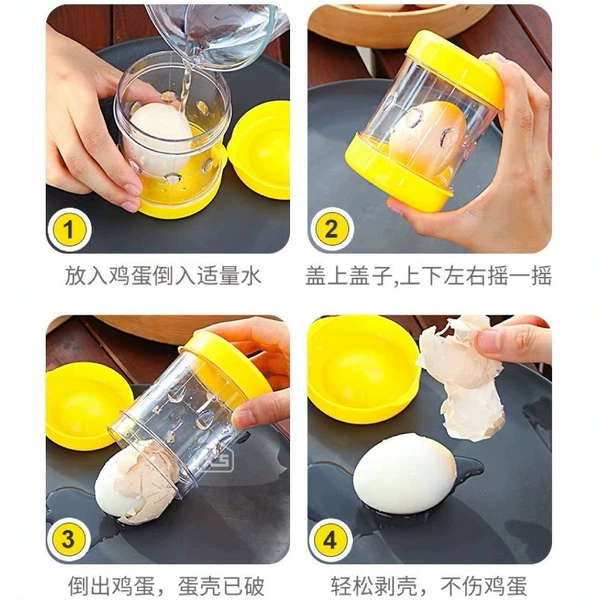 1
放入鸡蛋倒入适量水

2
盖上盖子,上下左右摇一摇

3
倒出鸡蛋，蛋壳已破

4
轻松剥壳，不伤鸡蛋