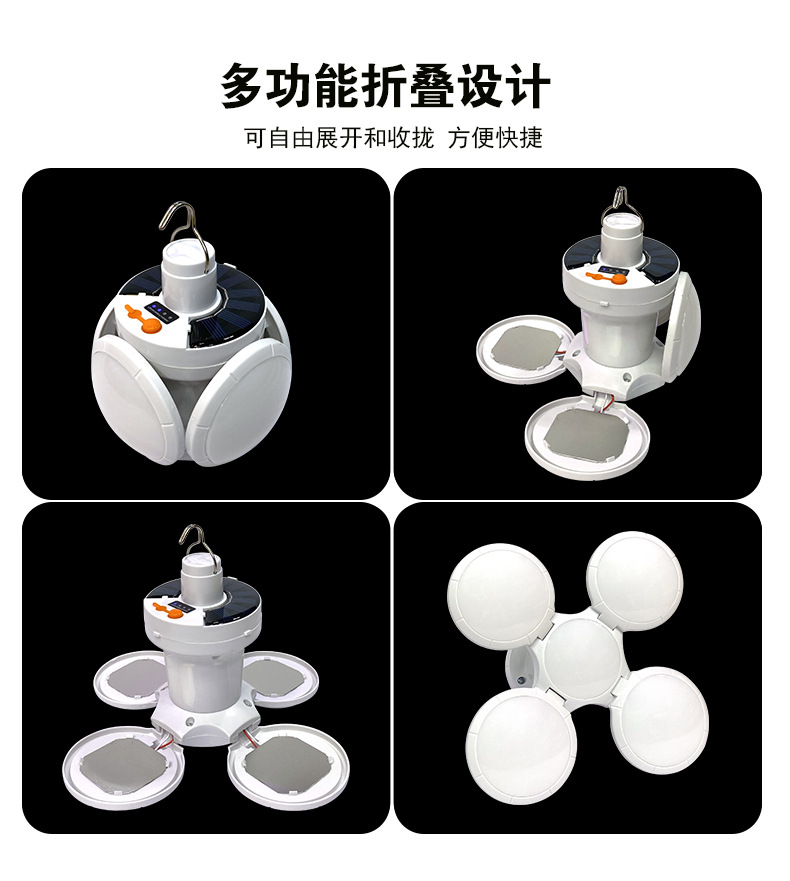 多功能折叠设计

可自由展开和收拢 方便快捷