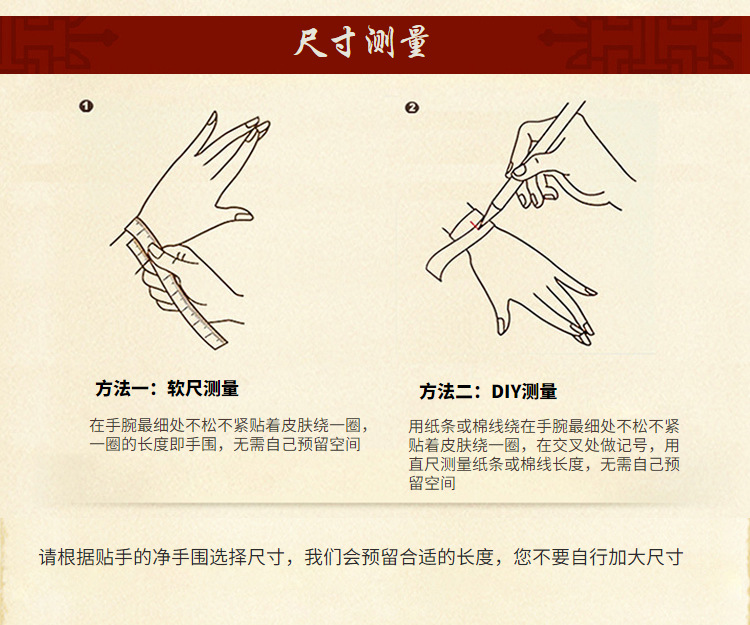 尺寸测量

❶

方法一：软尺测量

在手腕最细处不松不紧贴着皮肤绕一圈，一圈的长度即手围，无需自己预留空间

❷

方法二：DIY测量

用纸条或棉线绕在手腕最细处不松不紧贴着皮肤绕一圈，在交叉处做记号，用直尺测量纸条或棉线长度，无需自己预留空间

请根据贴手的净手围选择尺寸，我们会预留合适的长度，您不要自行加大尺寸