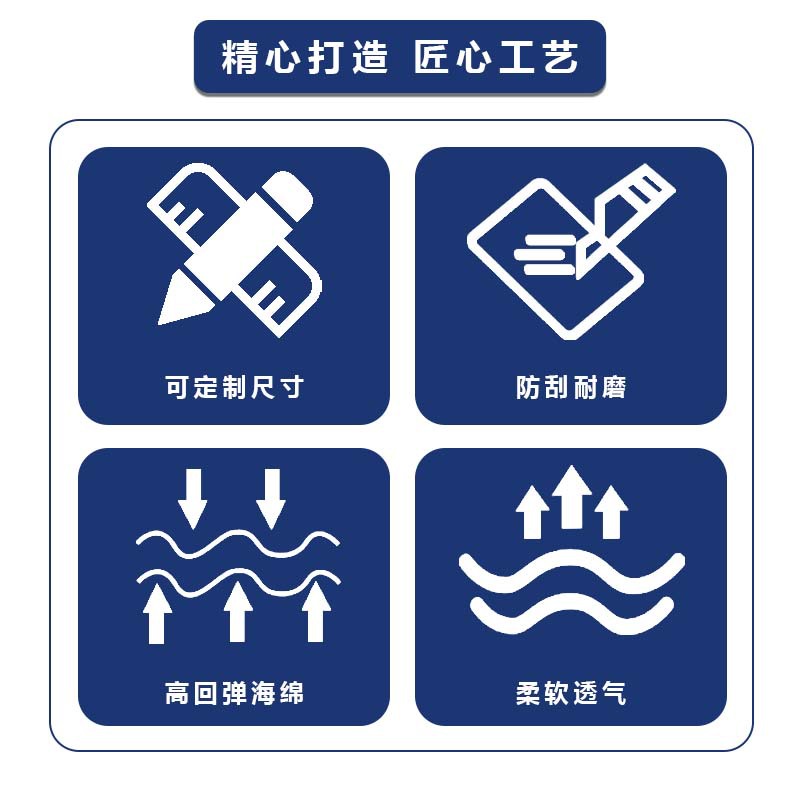 精心打造 匠心工艺

可定制尺寸

防刮耐磨

高回弹海绵

柔软透气