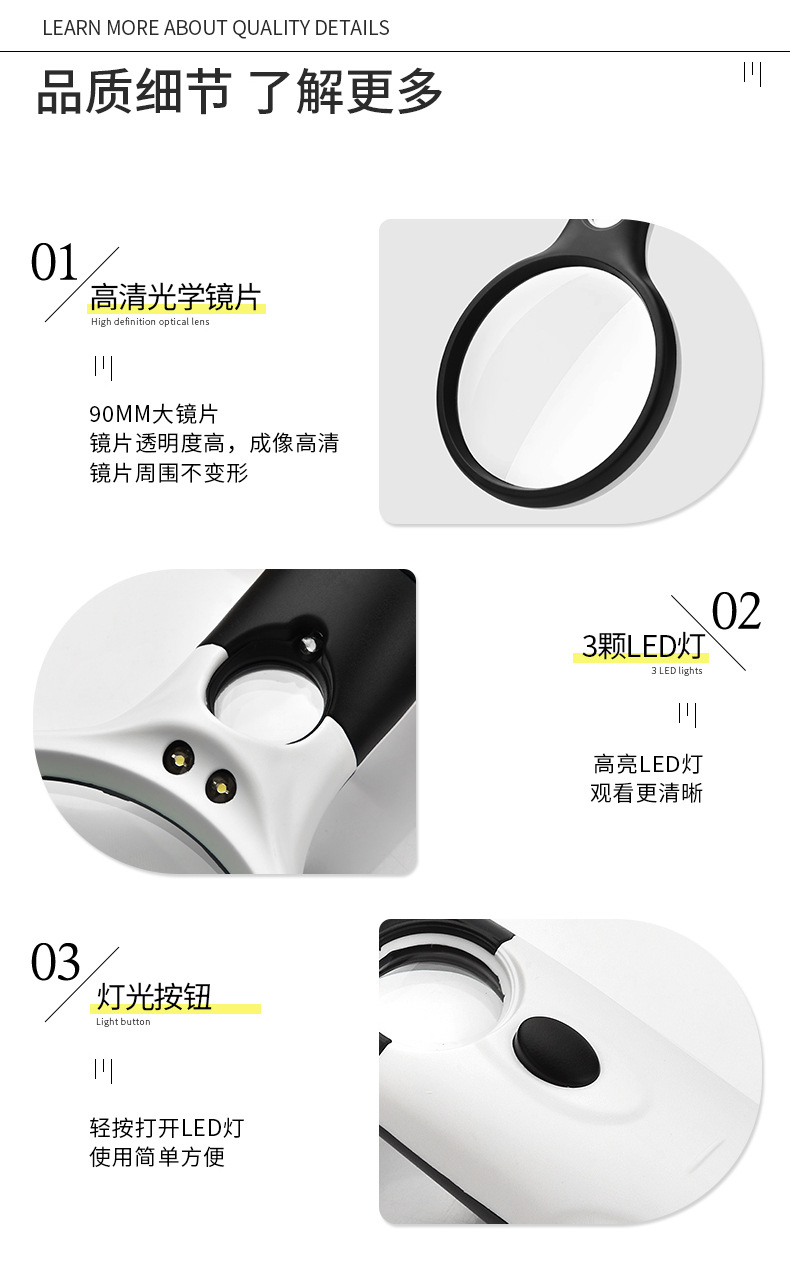 LEARN MORE ABOUT QUALITY DETAILS

品质细节 了解更多

01

高清光学镜片

High definition optical lens

90MM大镜片
镜片透明度高，成像高清
镜片周围不变形

02

3颗LED灯

3 LED lights

高亮LED灯
观看更清晰

03

灯光按钮

Light button

轻按打开LED灯
使用简单方便