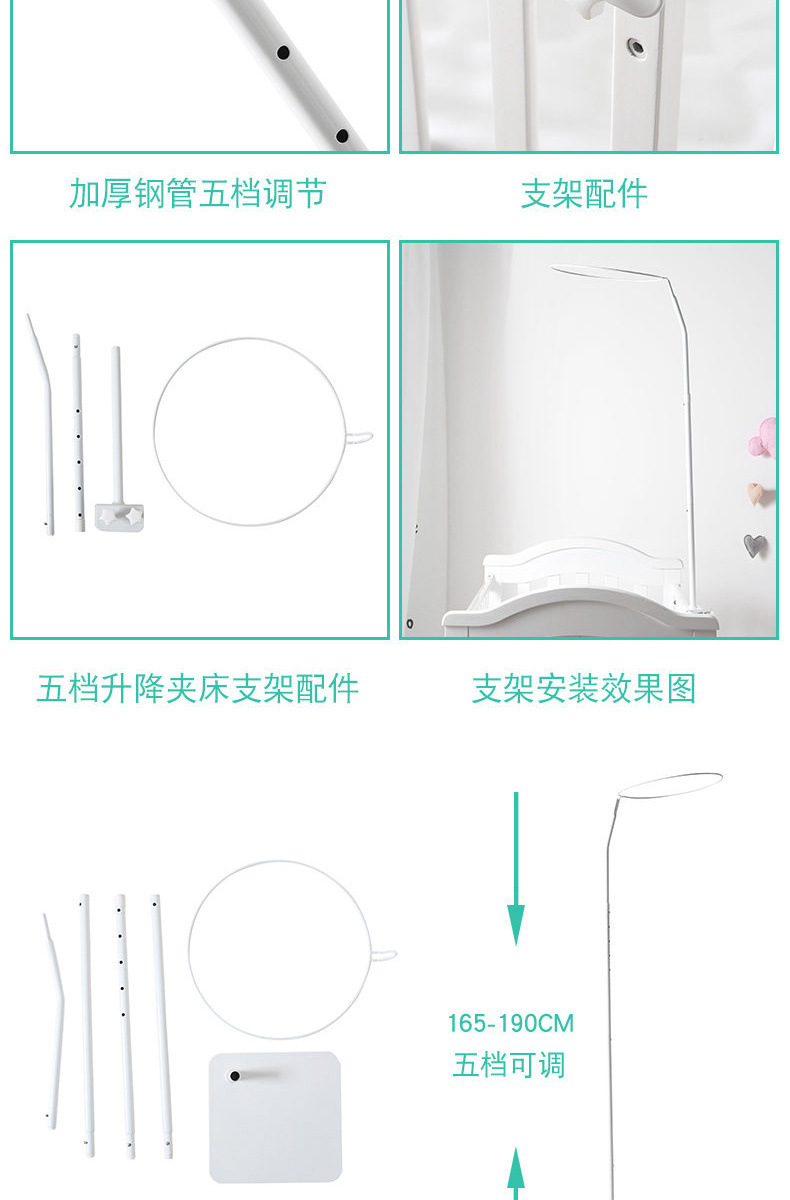 加厚钢管五档调节

支架配件

五档升降夹床支架配件

支架安装效果图

165-190CM
五档可调