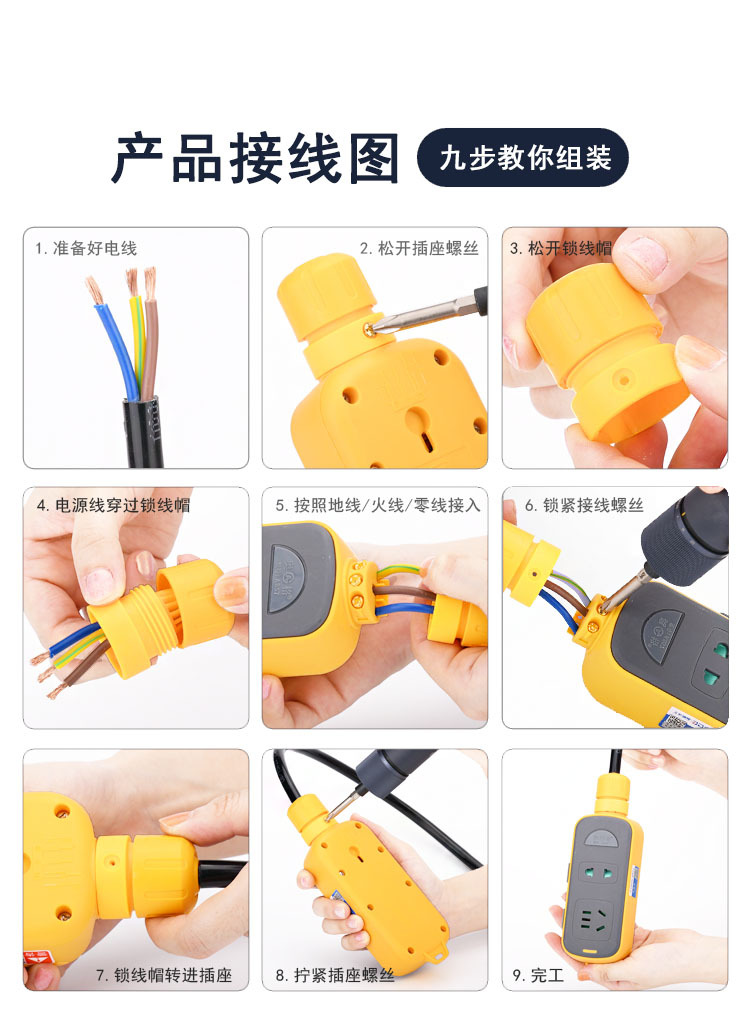 产品接线图

九步教你组装

1. 准备好电线

2. 松开插座螺丝

3. 松开锁线帽

4. 电源线穿过锁线帽

5. 按照地线/火线/零线接入

6. 锁紧接线螺丝

7. 锁线帽转进插座

8. 拧紧插座螺丝

9. 完工