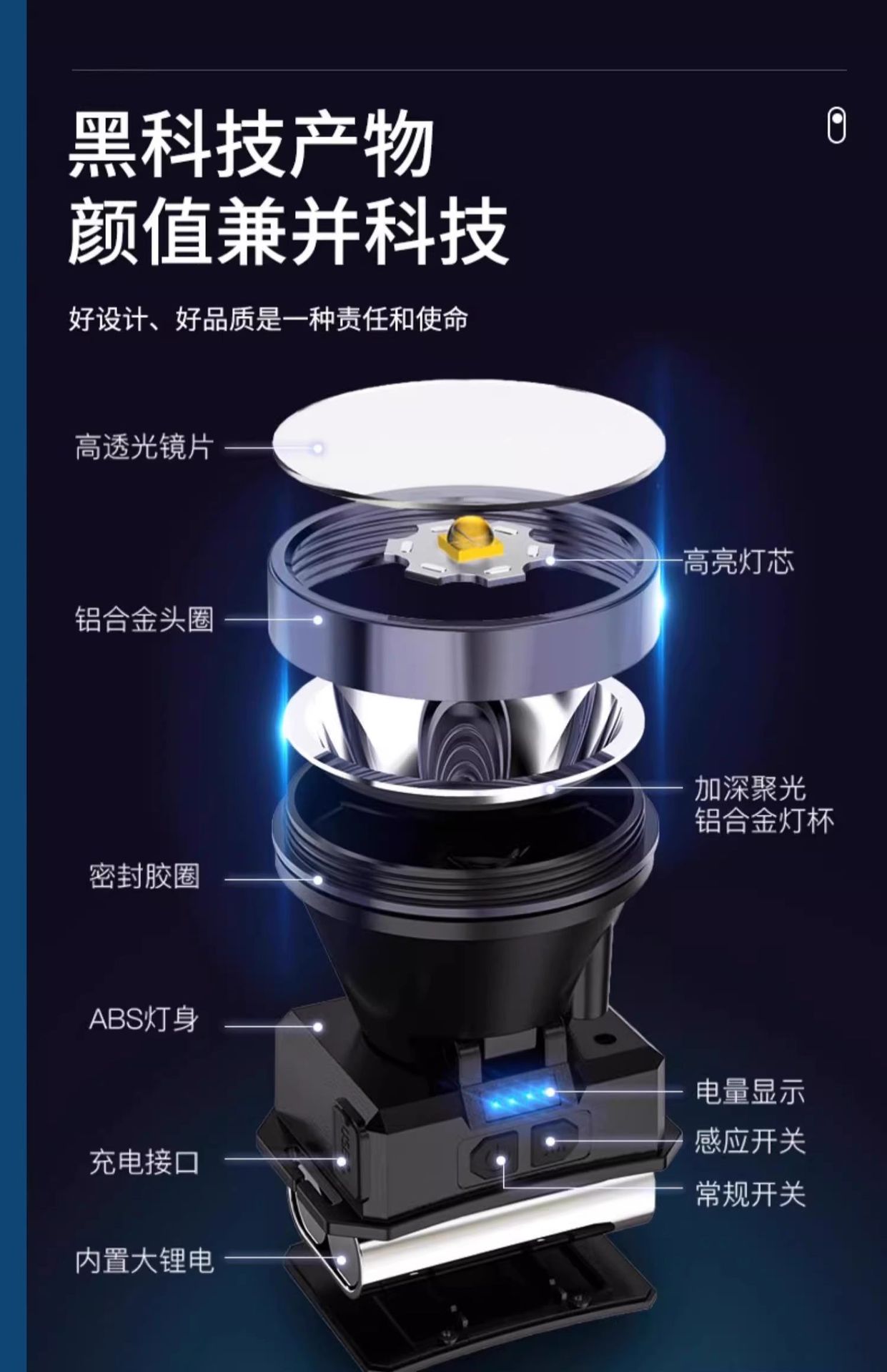 黑科技产物
颜值兼并科技

好设计、好品质是一种责任和使命

高透光镜片

高亮灯芯

铝合金头圈

加深聚光
铝合金灯杯

密封胶圈

ABS灯身

电量显示

感应开关

充电接口

常规开关

内置大锂电