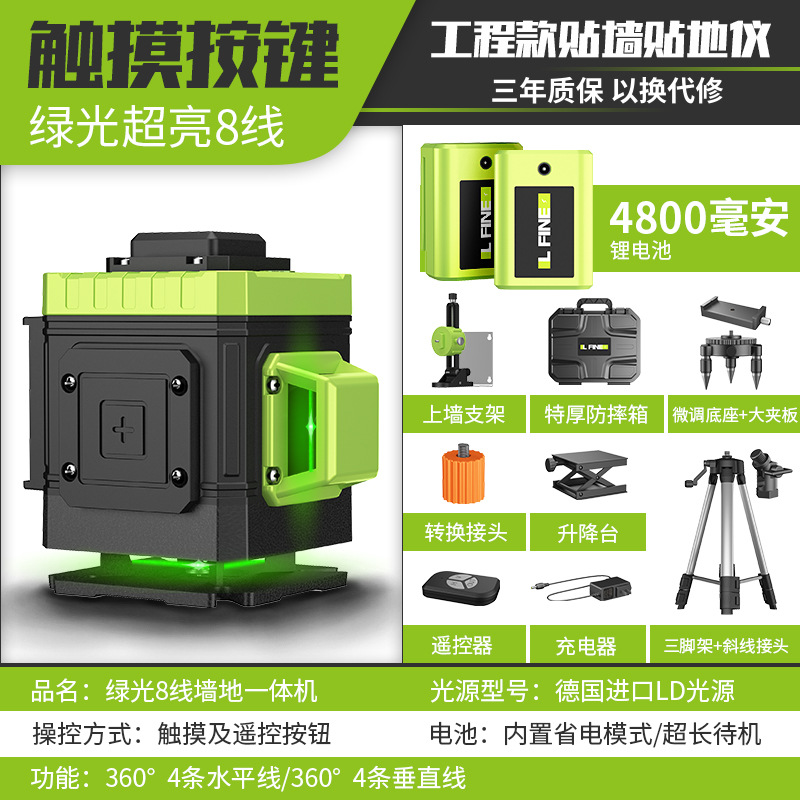 触摸按键
绿光超亮8线

工程款贴墙贴地仪
三年质保 以换代修

L FINE
L FINE

4800毫安
锂电池

L FINE

上墙支架
特厚防摔箱
微调底座+大夹板
转换接头
升降台
遥控器
充电器
三脚架+斜线接头

品名：绿光8线墙地一体机
光源型号：德国进口LD光源
操控方式：触摸及遥控按钮
电池：内置省电模式/超长待机
功能：360° 4条水平线/360° 4条垂直线