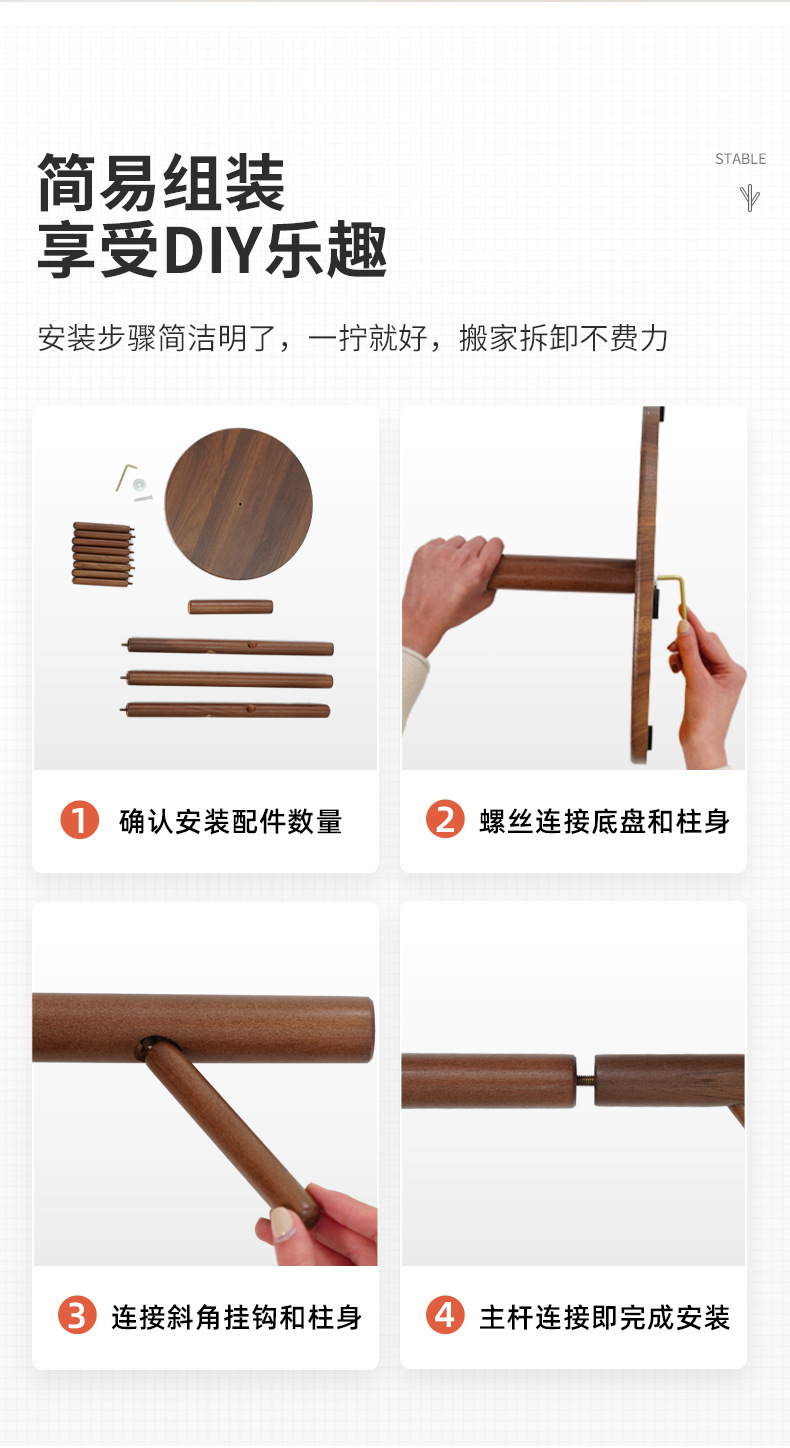 简易组装
享受DIY乐趣

STABLE

安装步骤简洁明了，一拧就好，搬家拆卸不费力

1 确认安装配件数量

2 螺丝连接底盘和柱身

3 连接斜角挂钩和柱身

4 主杆连接即完成安装