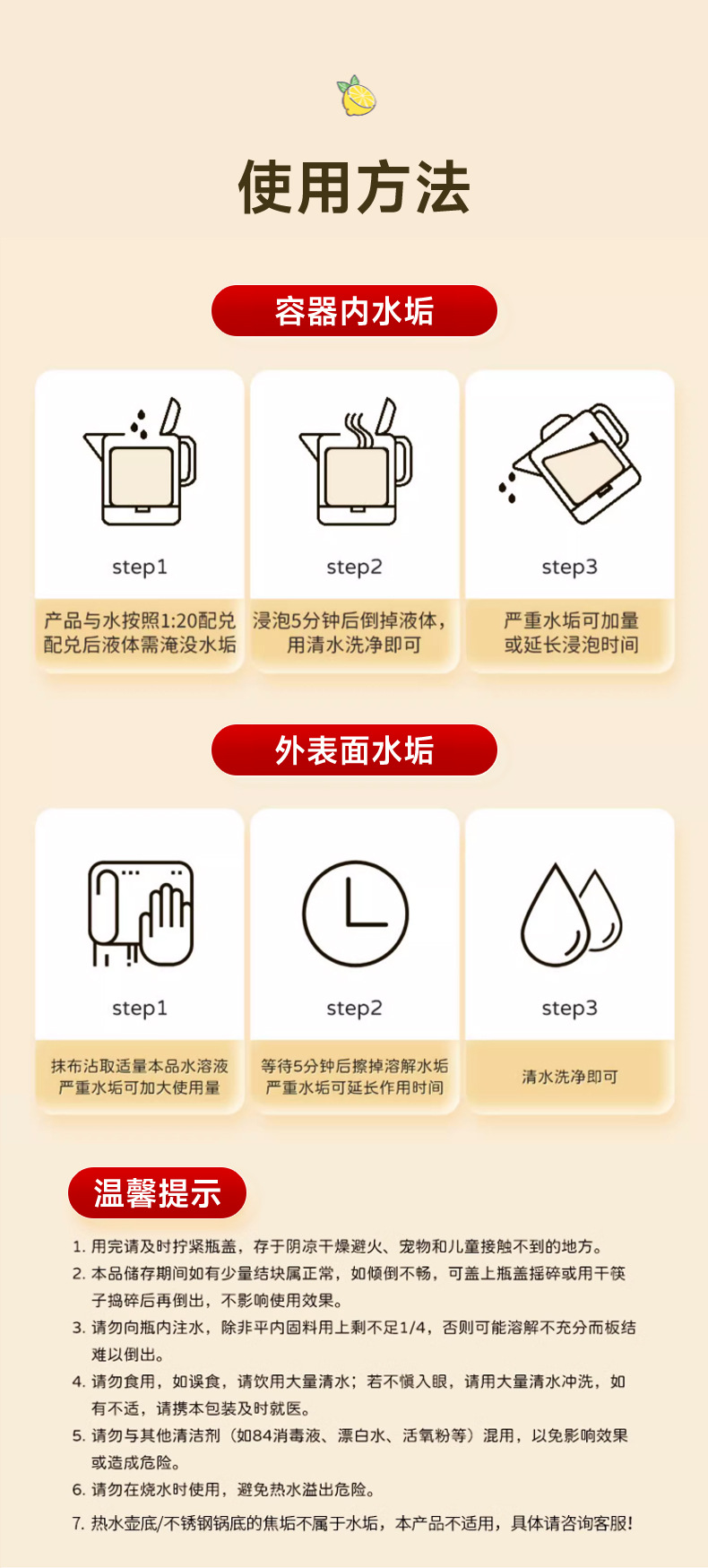 使用方法

容器内水垢

step1

产品与水按照1:20配兑
配兑后液体需淹没水垢

step2

浸泡5分钟后倒掉液体，
用清水洗净即可

step3

严重水垢可加量
或延长浸泡时间

外表面水垢

step1

抹布沾取适量本品水溶液
严重水垢可加大使用量

step2

等待5分钟后擦掉溶解水垢
严重水垢可延长作用时间

step3

清水洗净即可

温馨提示

1. 用完请及时拧紧瓶盖，存于阴凉干燥避火、宠物和儿童接触不到的地方。
2. 本品储存期间如有少量结块属正常，如倾倒不畅，可盖上瓶盖摇碎或用干筷子捣碎后再倒出，不影响使用效果。
3. 请勿向瓶内注水，除非平内固料用上剩不足1/4，否则可能溶解不充分而板结难以倒出。
4. 请勿食用，如误食，请饮用大量清水；若不慎入眼，请用大量清水冲洗，如有不适，请携本包装及时就医。
5. 请勿与其他清洁剂（如84消毒液、漂白水、活氧粉等）混用，以免影响效果或造成危险。
6. 请勿在烧水时使用，避免热水溢出危险。
7. 热水壶底/不锈钢锅底的焦垢不属于水垢，本产品不适用，具体请咨询客服!