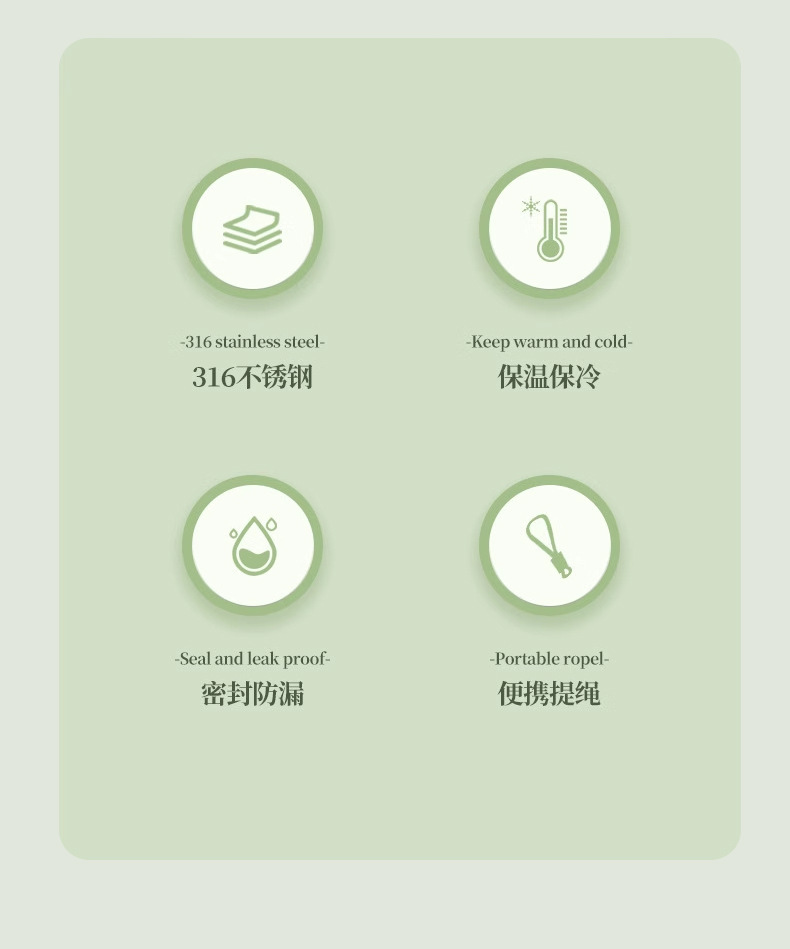 -316 stainless steel-
316不锈钢

-Keep warm and cold-
保温保冷

-Seal and leak proof-
密封防漏

-Portable ropel-
便携提绳