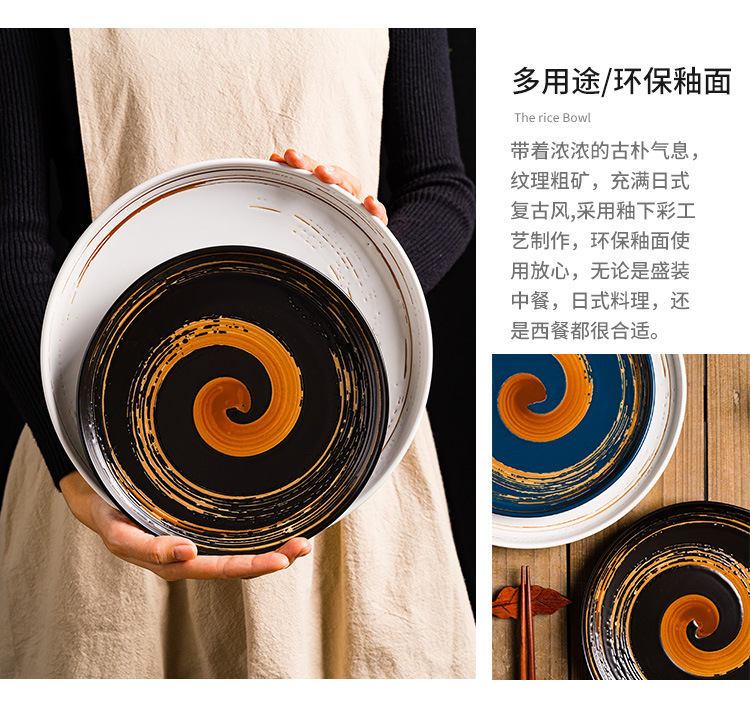 多用途/环保釉面

The rice Bowl

带着浓浓的古朴气息，纹理粗矿，充满日式复古风,采用釉下彩工艺制作，环保釉面使用放心，无论是盛装中餐，日式料理，还是西餐都很合适。