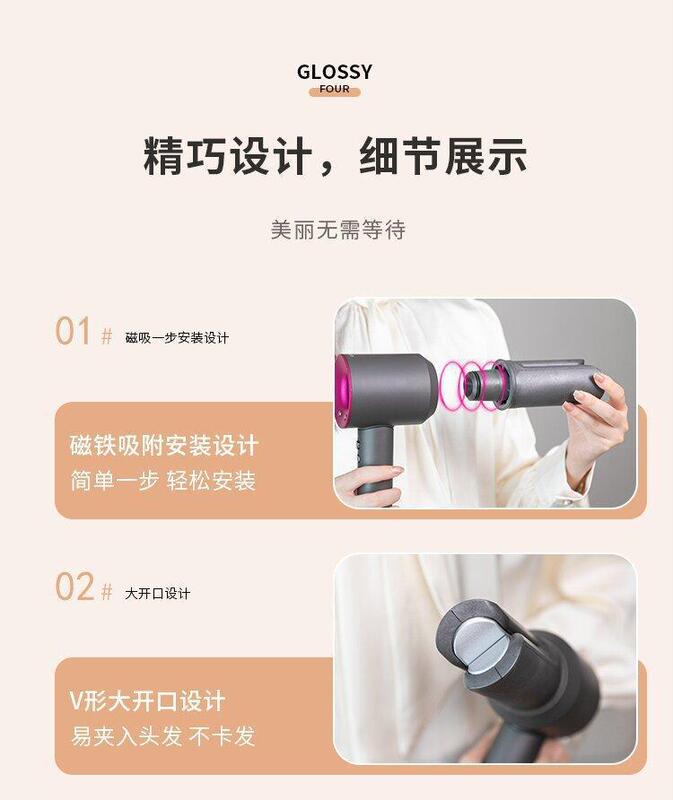 GLOSSY
FOUR

精巧设计，细节展示

美丽无需等待

01 # 磁吸一步安装设计

磁铁吸附安装设计
简单一步 轻松安装

02 # 大开口设计

V形大开口设计
易夹入头发 不卡发