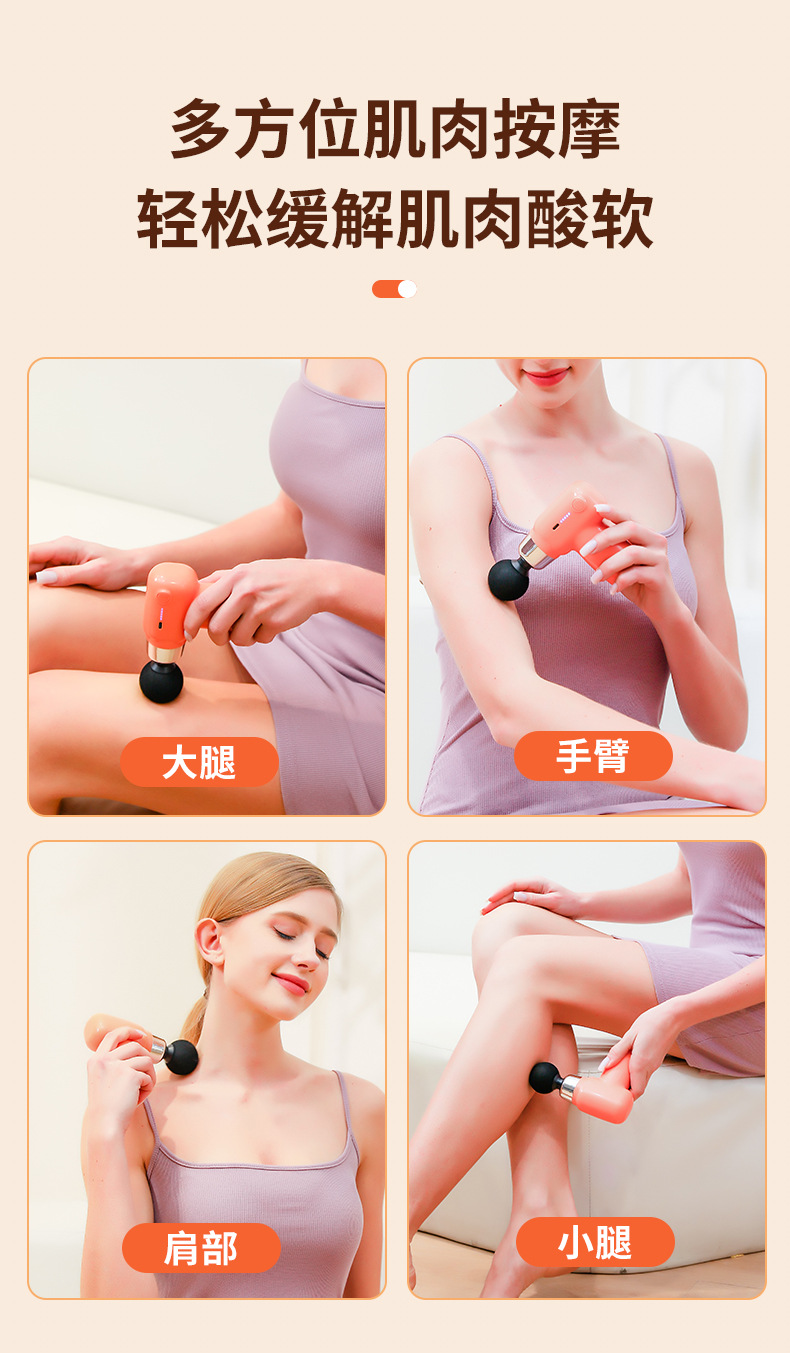 多方位肌肉按摩
轻松缓解肌肉酸软

大腿

手臂

肩部

小腿