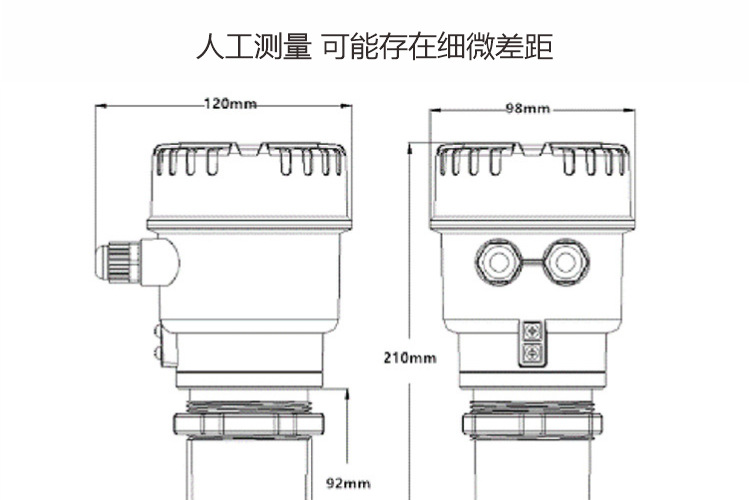 人工测量 可能存在细微差距

120mm

98mm

210mm

92mm