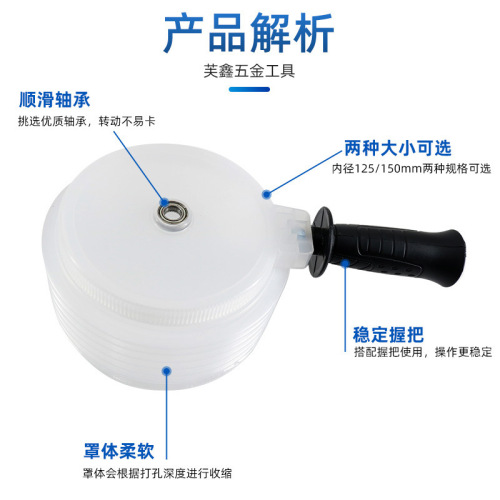 产品解析

芙鑫五金工具

顺滑轴承

挑选优质轴承，转动不易卡

两种大小可选

内径125/150mm两种规格可选

稳定握把

搭配握把使用，操作更稳定

罩体柔软

罩体会根据打孔深度进行收缩