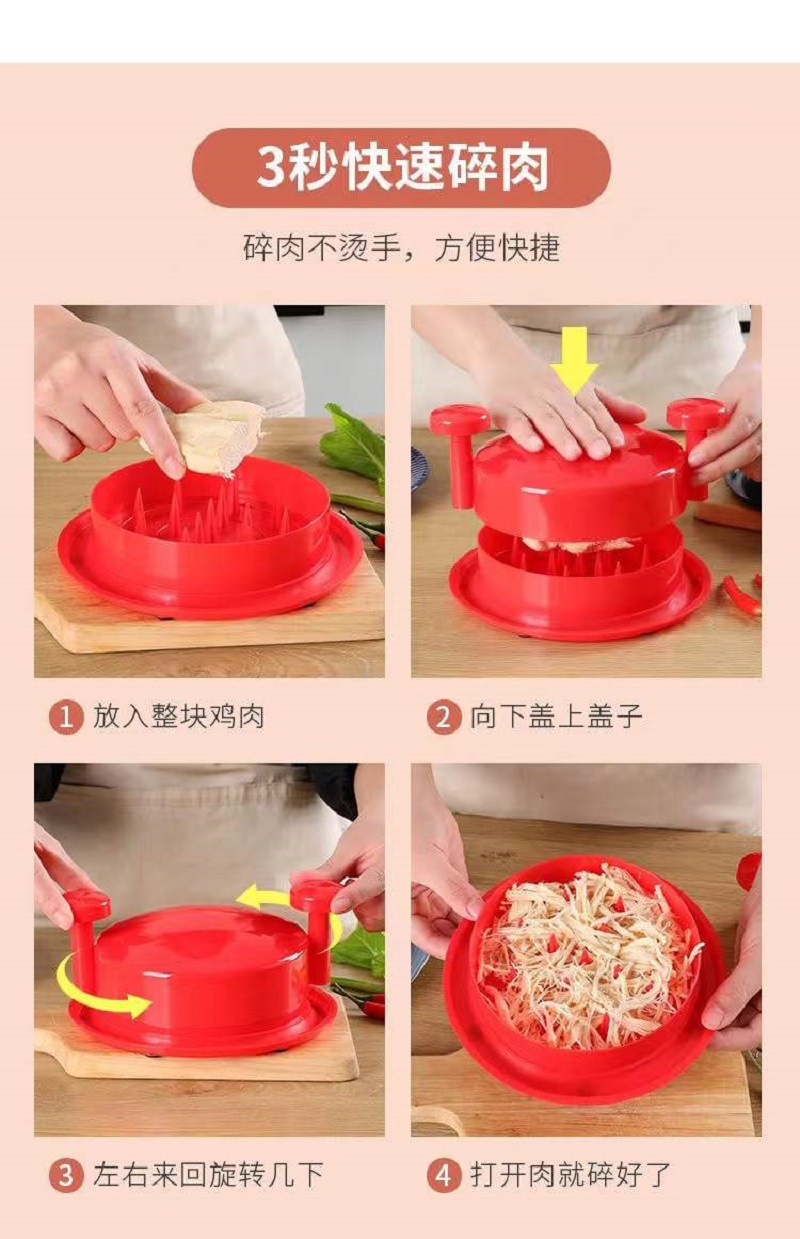 3秒快速碎肉

碎肉不烫手，方便快捷

1 放入整块鸡肉

2 向下盖上盖子

3 左右来回旋转几下

4 打开肉就碎好了