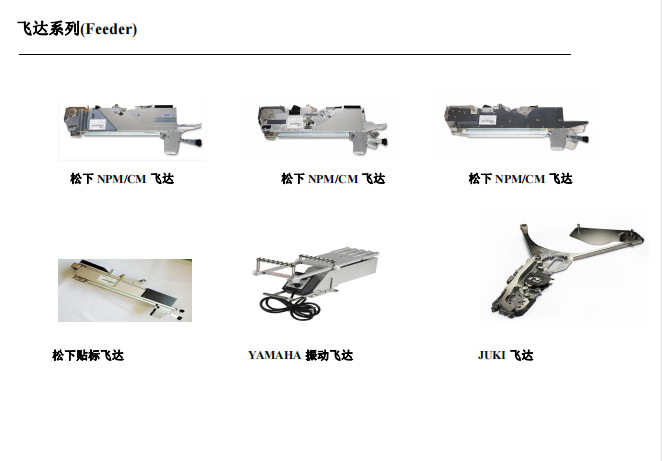 飞达系列(Feeder)

松下 NPM/CM 飞达

松下 NPM/CM 飞达

松下 NPM/CM 飞达

松下贴标飞达

YAMAHA 振动飞达

JUKI 飞达