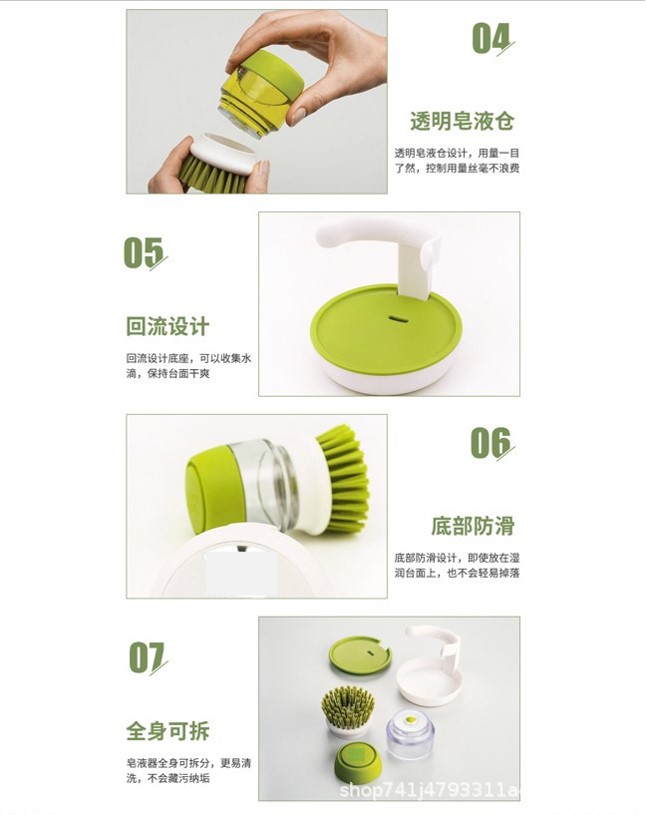 04

透明皂液仓

透明皂液仓设计，用量一目了然，控制用量丝毫不浪费

05

回流设计

回流设计底座，可以收集水滴，保持台面干爽

06

底部防滑

底部防滑设计，即使放在湿润台面上，也不会轻易掉落

07

全身可拆

皂液器全身可拆分，更易清洗，不会藏污纳垢

shop741j4793311a