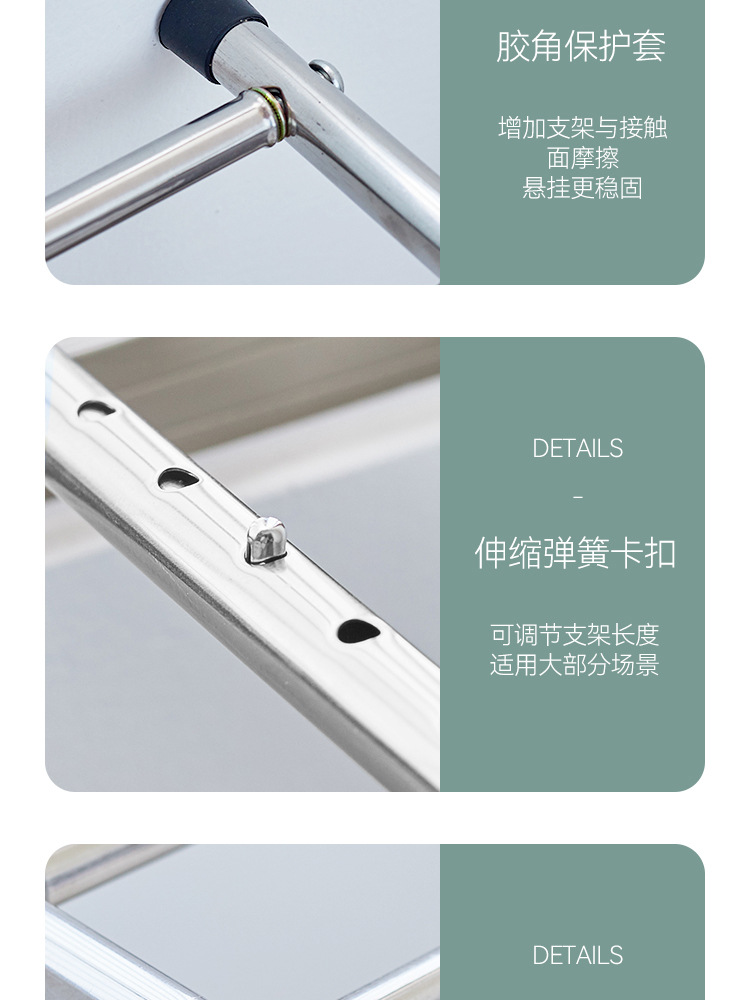 胶角保护套

增加支架与接触面摩擦
悬挂更稳固

DETAILS

-

伸缩弹簧卡扣

可调节支架长度
适用大部分场景

DETAILS