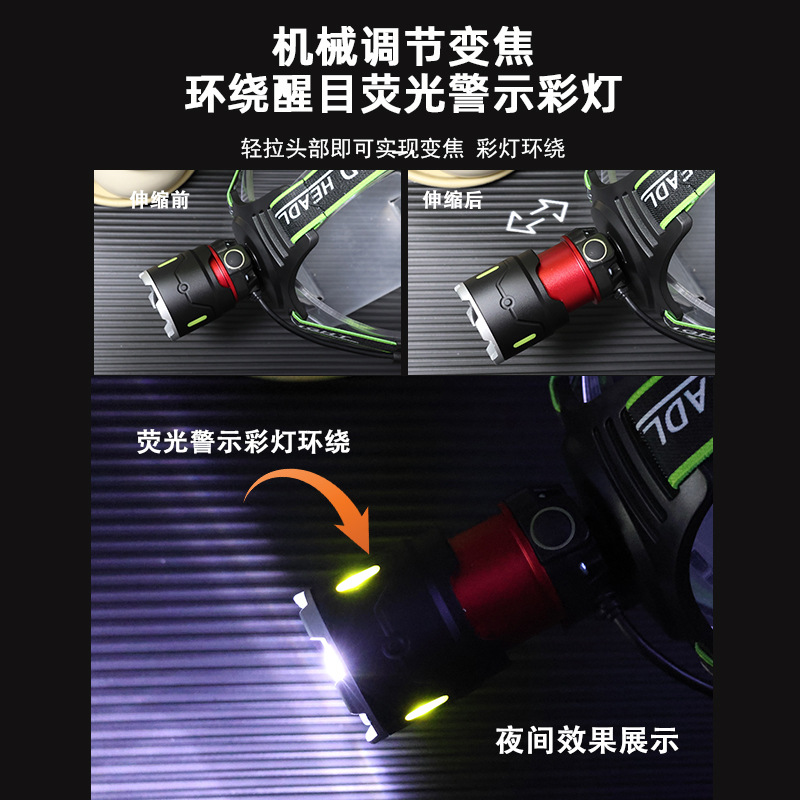 机械调节变焦
环绕醒目荧光警示彩灯

轻拉头部即可实现变焦 彩灯环绕

伸缩前

HEADL

伸缩后

HEADL

荧光警示彩灯环绕

HEADL

夜间效果展示