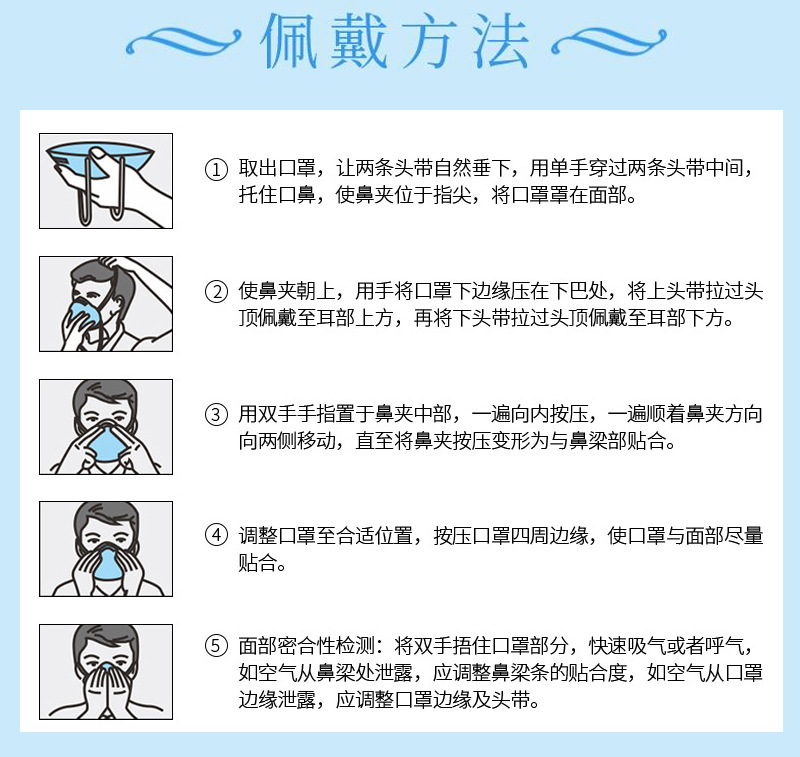 佩戴方法

① 取出口罩，让两条头带自然垂下，用单手穿过两条头带中间，托住口鼻，使鼻夹位于指尖，将口罩罩在面部。

② 使鼻夹朝上，用手将口罩下边缘压在下巴处，将上头带拉过头顶佩戴至耳部上方，再将下头带拉过头顶佩戴至耳部下方。

③ 用双手手指置于鼻夹中部，一遍向内按压，一遍顺着鼻夹方向向两侧移动，直至将鼻夹按压变形为与鼻梁部贴合。

④ 调整口罩至合适位置，按压口罩四周边缘，使口罩与面部尽量贴合。

⑤ 面部密合性检测：将双手捂住口罩部分，快速吸气或者呼气，如空气从鼻梁处泄露，应调整鼻梁条的贴合度，如空气从口罩边缘泄露，应调整口罩边缘及头带。