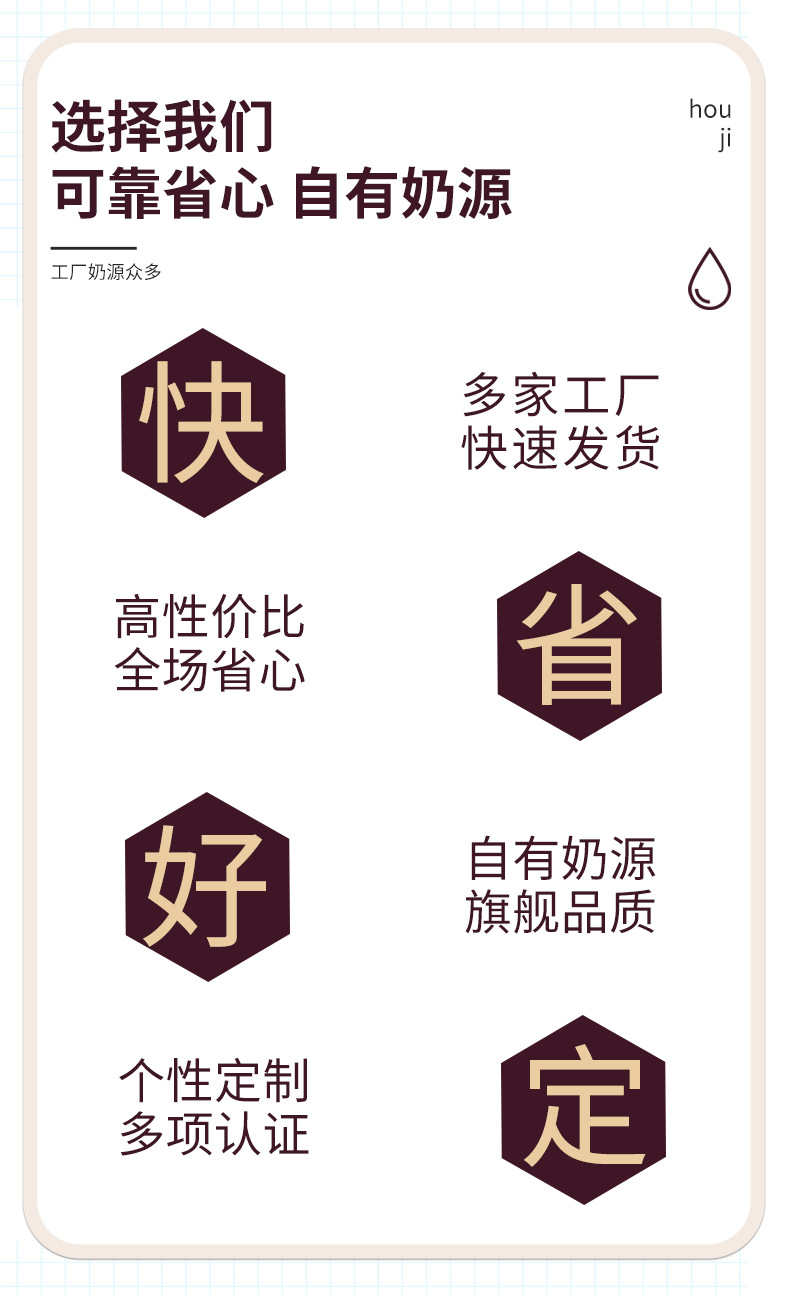 选择我们
可靠省心 自有奶源

hou
ji

工厂奶源众多

快

多家工厂
快速发货

高性价比
全场省心

省

好

自有奶源
旗舰品质

个性定制
多项认证

定