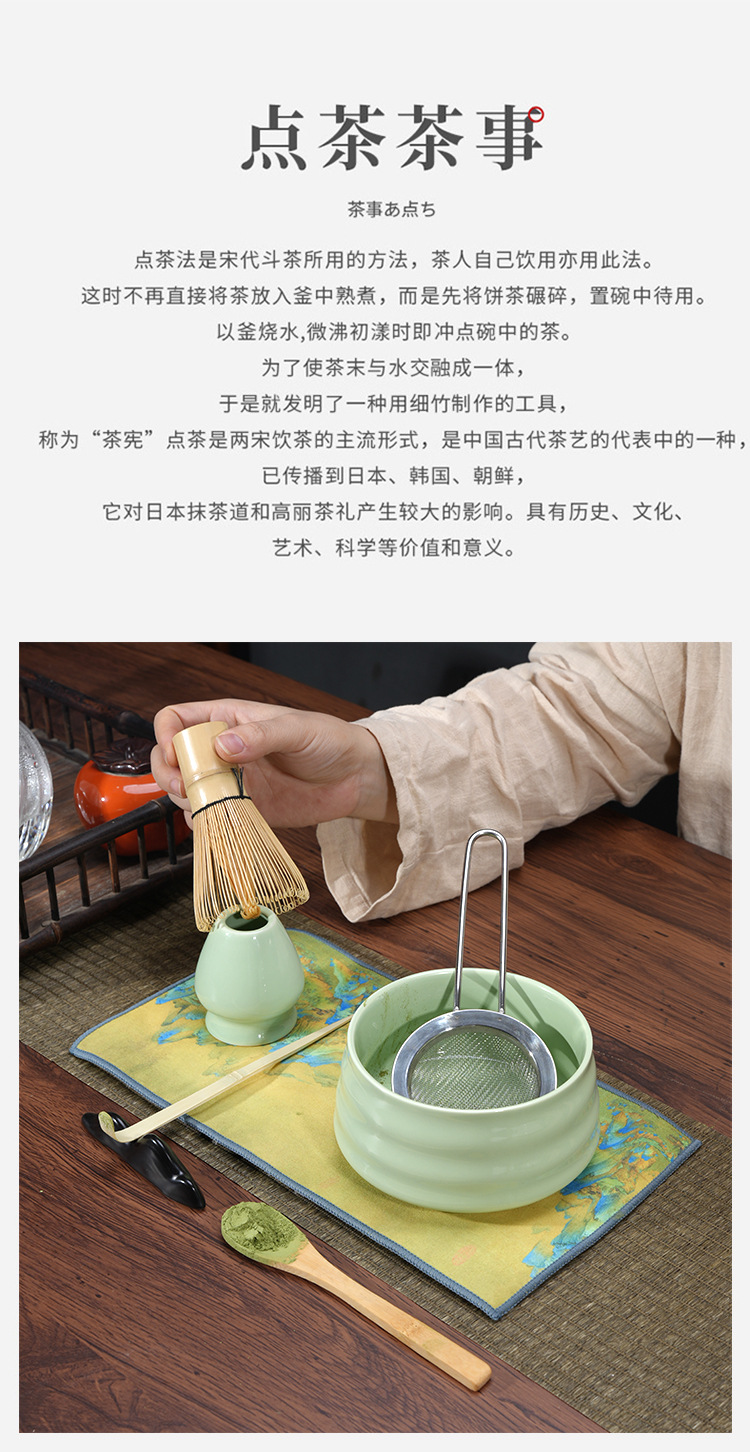 点茶茶事

茶事あ点ち

点茶法是宋代斗茶所用的方法，茶人自己饮用亦用此法。
这时不再直接将茶放入釜中熟煮，而是先将饼茶碾碎，置碗中待用。
以釜烧水,微沸初漾时即冲点碗中的茶。
为了使茶末与水交融成一体，
于是就发明了一种用细竹制作的工具，
称为“茶宪”点茶是两宋饮茶的主流形式，是中国古代茶艺的代表中的一种，
已传播到日本、韩国、朝鲜，
它对日本抹茶道和高丽茶礼产生较大的影响。具有历史、文化、
艺术、科学等价值和意义。