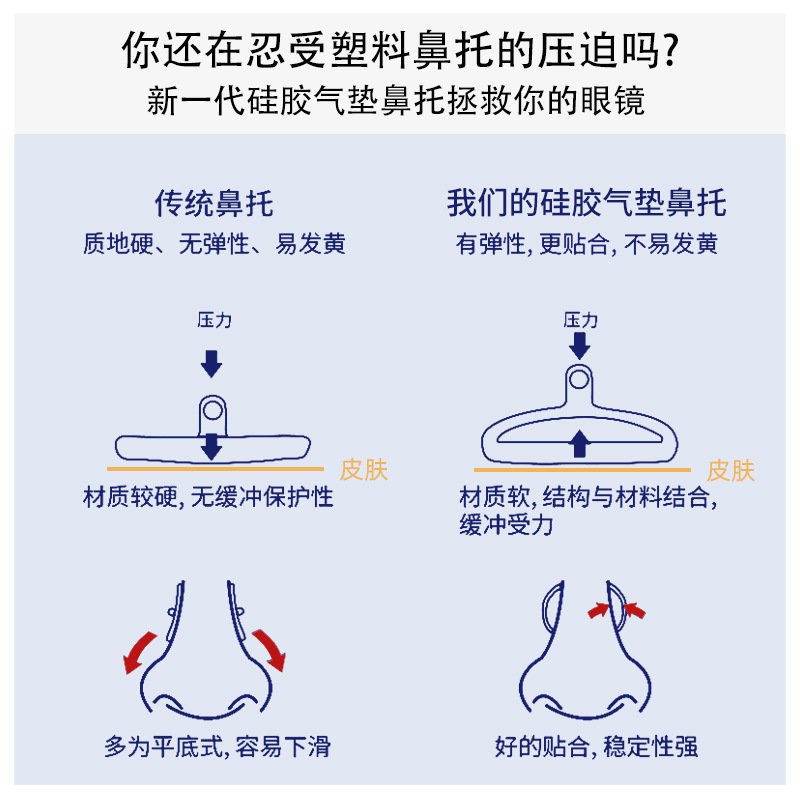 你还在忍受塑料鼻托的压迫吗?
新一代硅胶气垫鼻托拯救你的眼镜

传统鼻托
质地硬、无弹性、易发黄

压力

皮肤

材质较硬, 无缓冲保护性

多为平底式, 容易下滑

我们的硅胶气垫鼻托
有弹性, 更贴合, 不易发黄

压力

皮肤

材质软, 结构与材料结合, 缓冲受力

好的贴合, 稳定性强