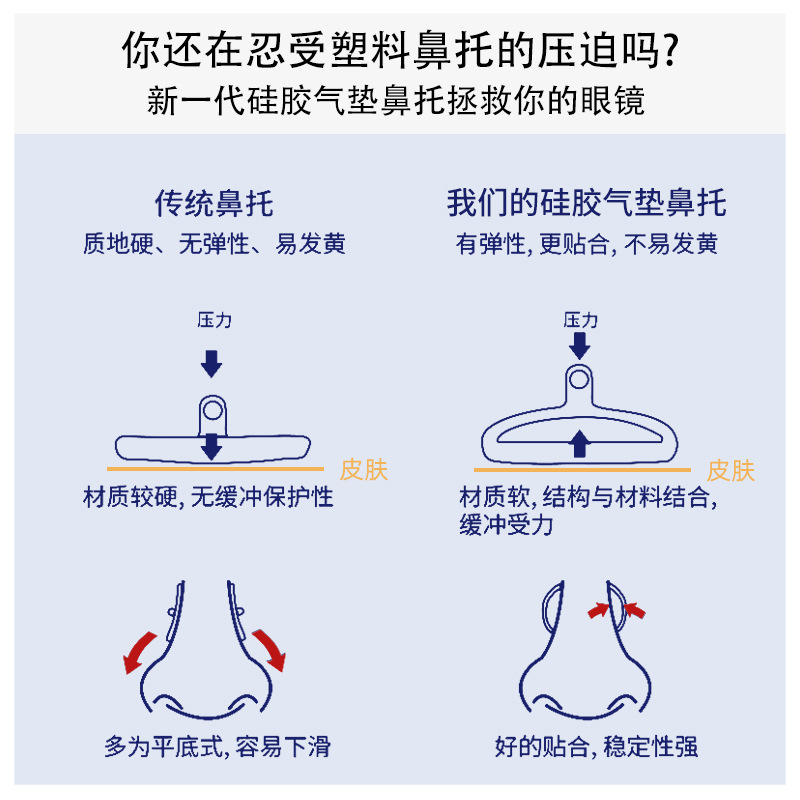 你还在忍受塑料鼻托的压迫吗?
新一代硅胶气垫鼻托拯救你的眼镜

传统鼻托
质地硬、无弹性、易发黄

压力

皮肤

材质较硬, 无缓冲保护性

多为平底式, 容易下滑

我们的硅胶气垫鼻托
有弹性, 更贴合, 不易发黄

压力

皮肤

材质软, 结构与材料结合, 缓冲受力

好的贴合, 稳定性强