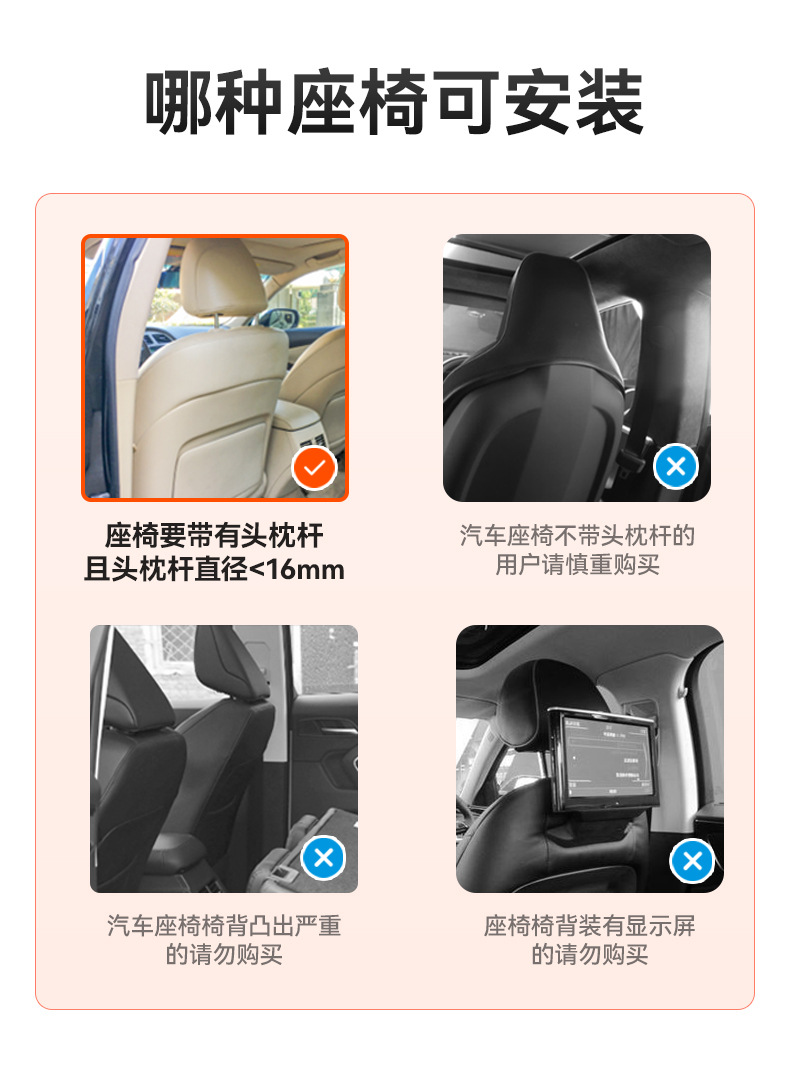 哪种座椅可安装

座椅要带有头枕杆
且头枕杆直径<16mm

汽车座椅不带头枕杆的
用户请慎重购买

汽车座椅椅背凸出严重
的请勿购买

座椅椅背装有显示屏
的请勿购买