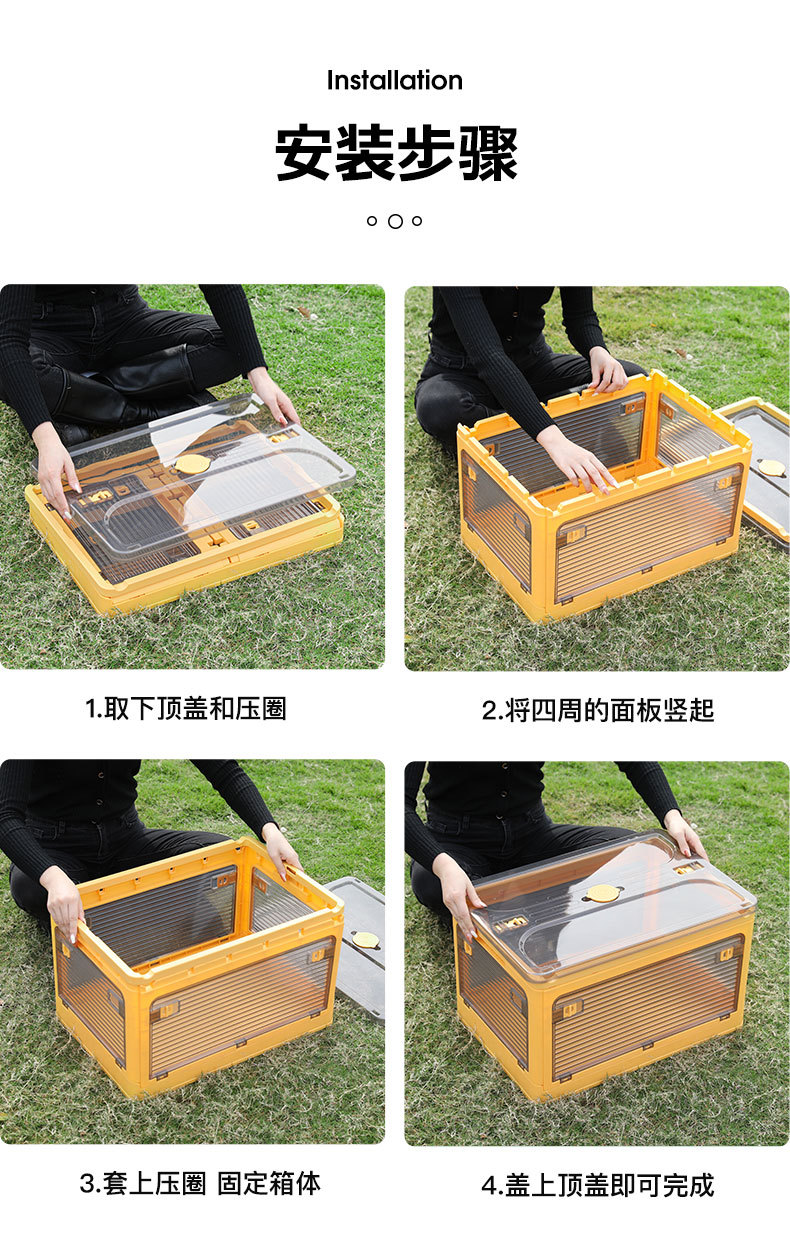 Installation

安装步骤

1.取下顶盖和压圈

2.将四周的面板竖起

3.套上压圈 固定箱体

4.盖上顶盖即可完成