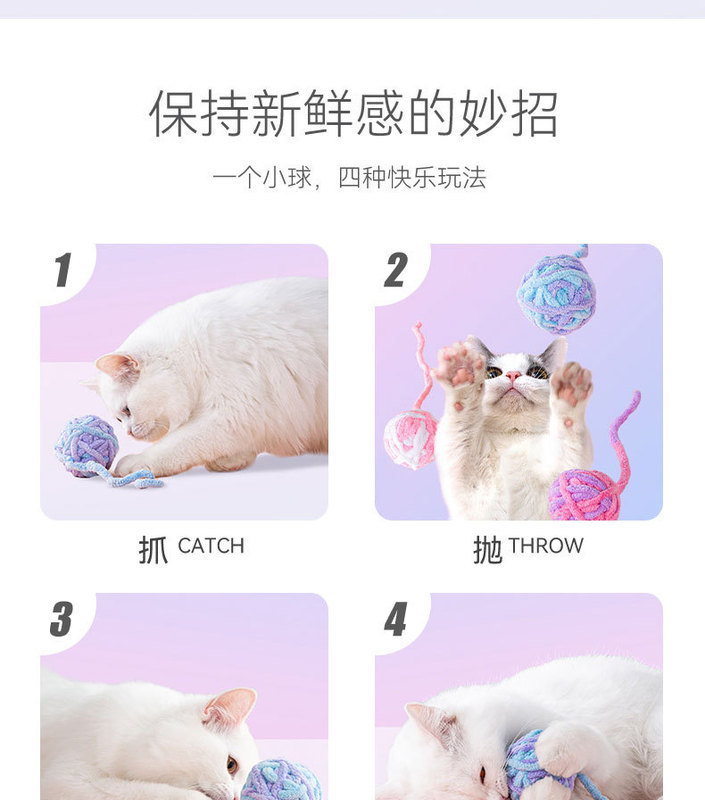 保持新鲜感的妙招

一个小球，四种快乐玩法

1

抓 CATCH

2

抛 THROW

3

4