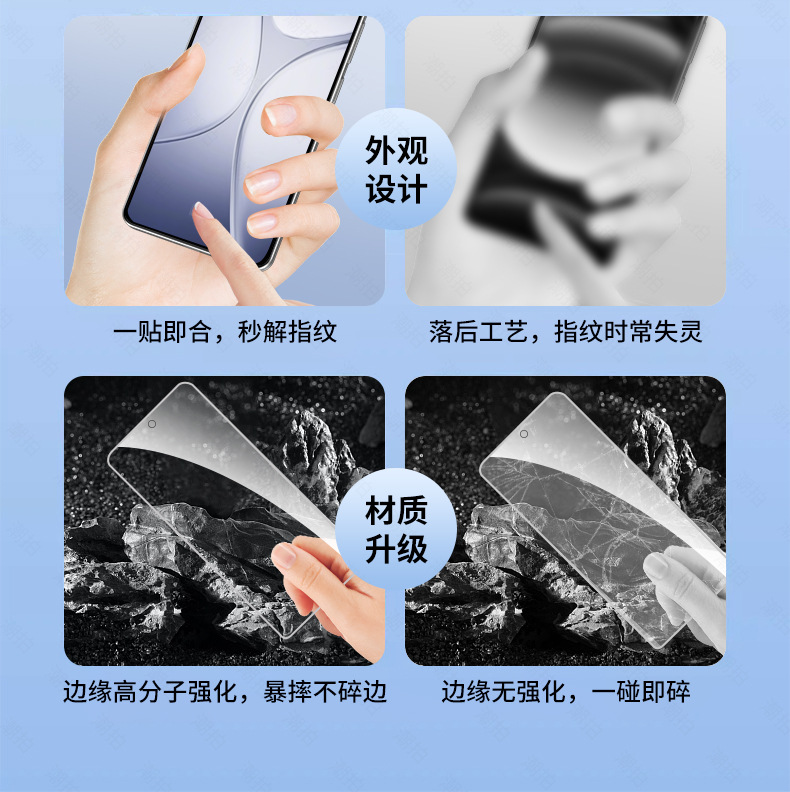 外观设计

一贴即合，秒解指纹

落后工艺，指纹时常失灵

材质升级

边缘高分子强化，暴摔不碎边

边缘无强化，一碰即碎