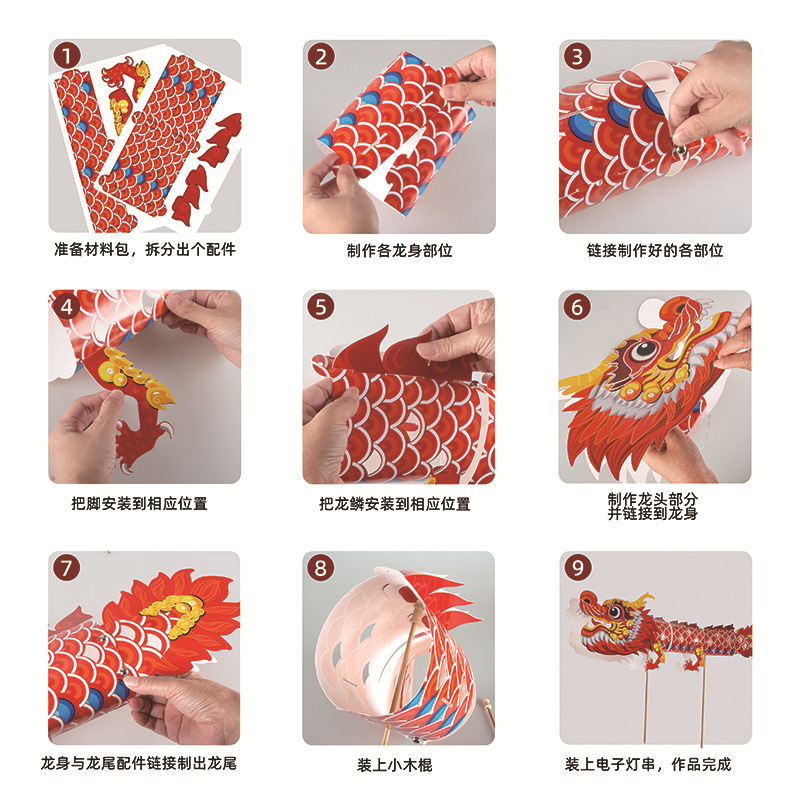 1
准备材料包，拆分出个配件

2
制作各龙身部位

3
链接制作好的各部位

4
把脚安装到相应位置

5
把龙鳞安装到相应位置

6
制作龙头部分
并链接到龙身

7
龙身与龙尾配件链接制出龙尾

8
装上小木棍

9
装上电子灯串，作品完成