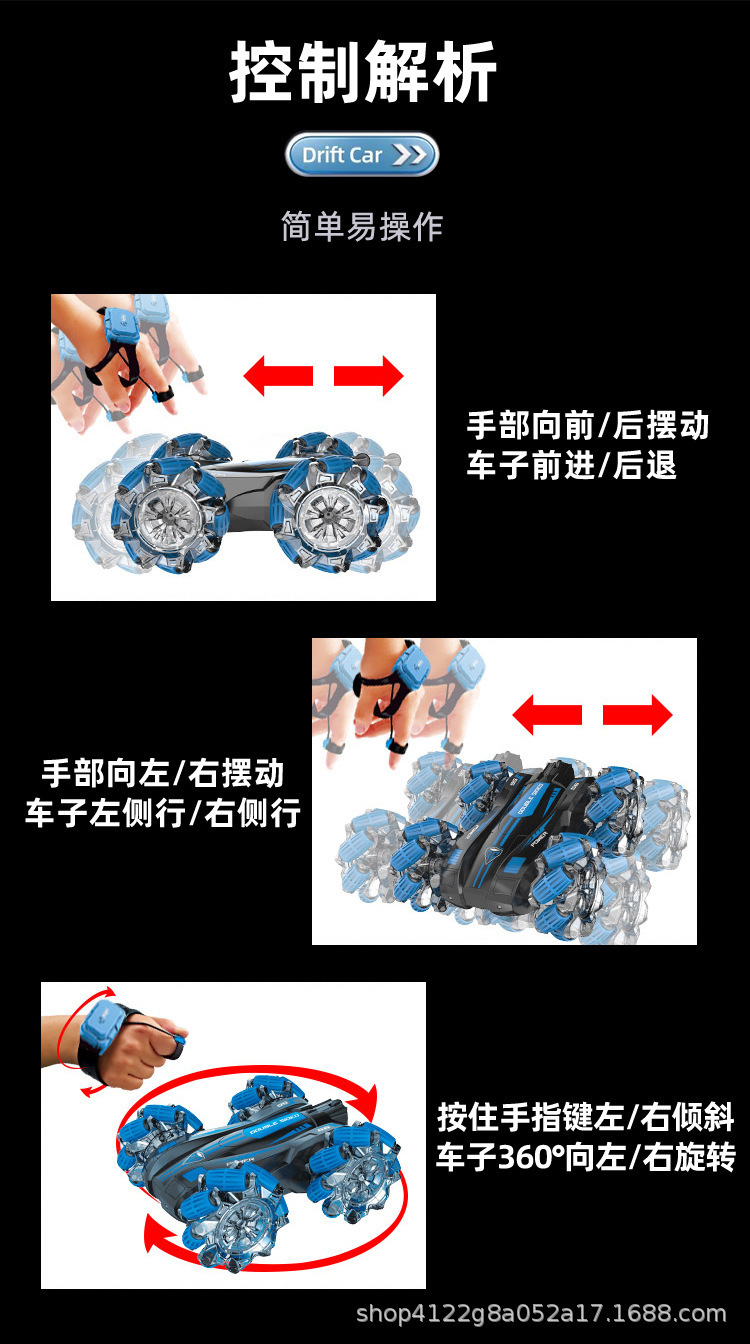 控制解析

Drift Car

简单易操作

手部向前/后摆动
车子前进/后退

手部向左/右摆动
车子左侧行/右侧行

按住手指键左/右倾斜
车子360°向左/右旋转

shop4122g8a052a17.1688.com