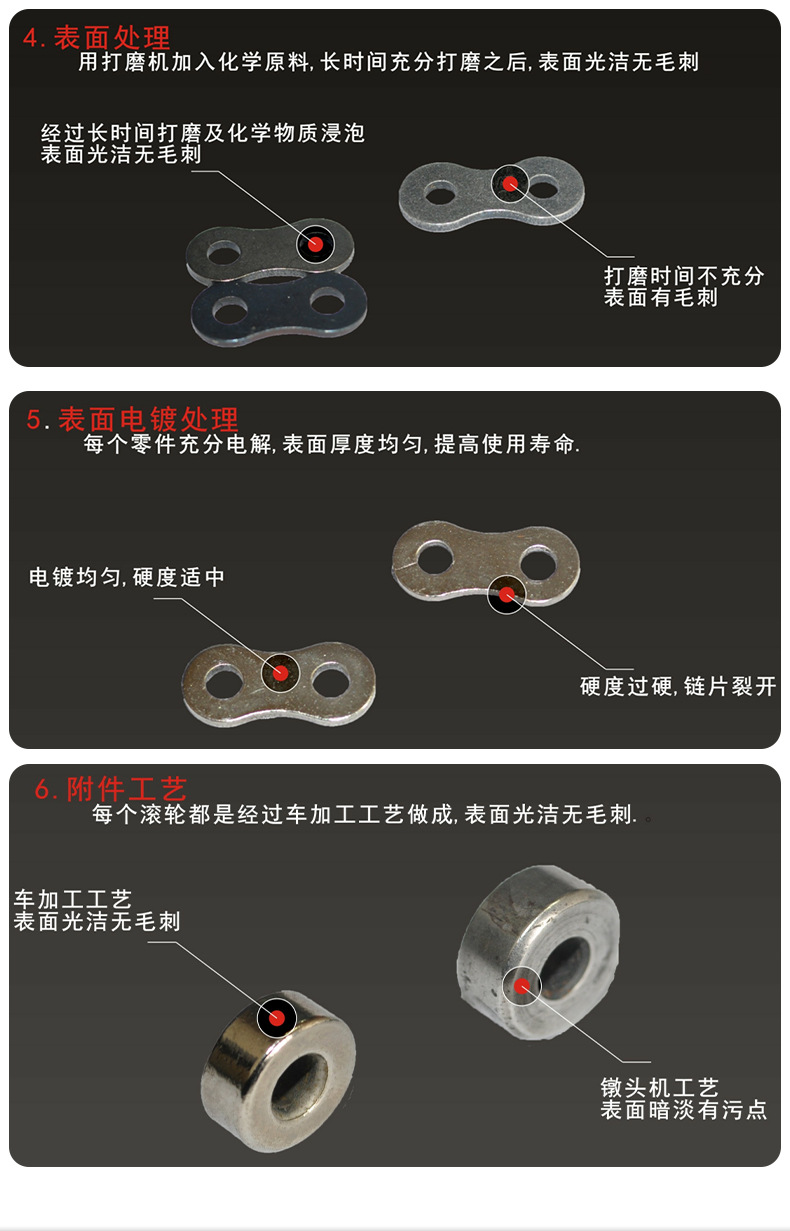 4. 表面处理
用打磨机加入化学原料, 长时间充分打磨之后, 表面光洁无毛刺

经过长时间打磨及化学物质浸泡
表面光洁无毛刺

打磨时间不充分
表面有毛刺

5. 表面电镀处理
每个零件充分电解, 表面厚度均匀, 提高使用寿命.

电镀均匀, 硬度适中

硬度过硬, 链片裂开

6. 附件工艺
每个滚轮都是经过车加工工艺做成, 表面光洁无毛刺.

车加工工艺
表面光洁无毛刺

镦头机工艺
表面暗淡有污点