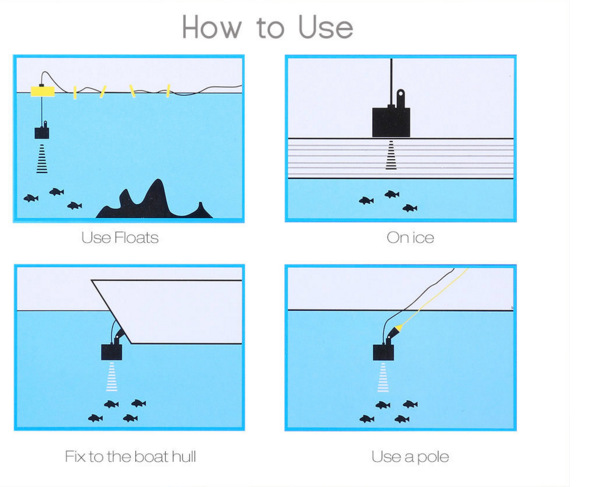 How to Use

Use Floats

On ice

Fix to the boat hull

Use a pole