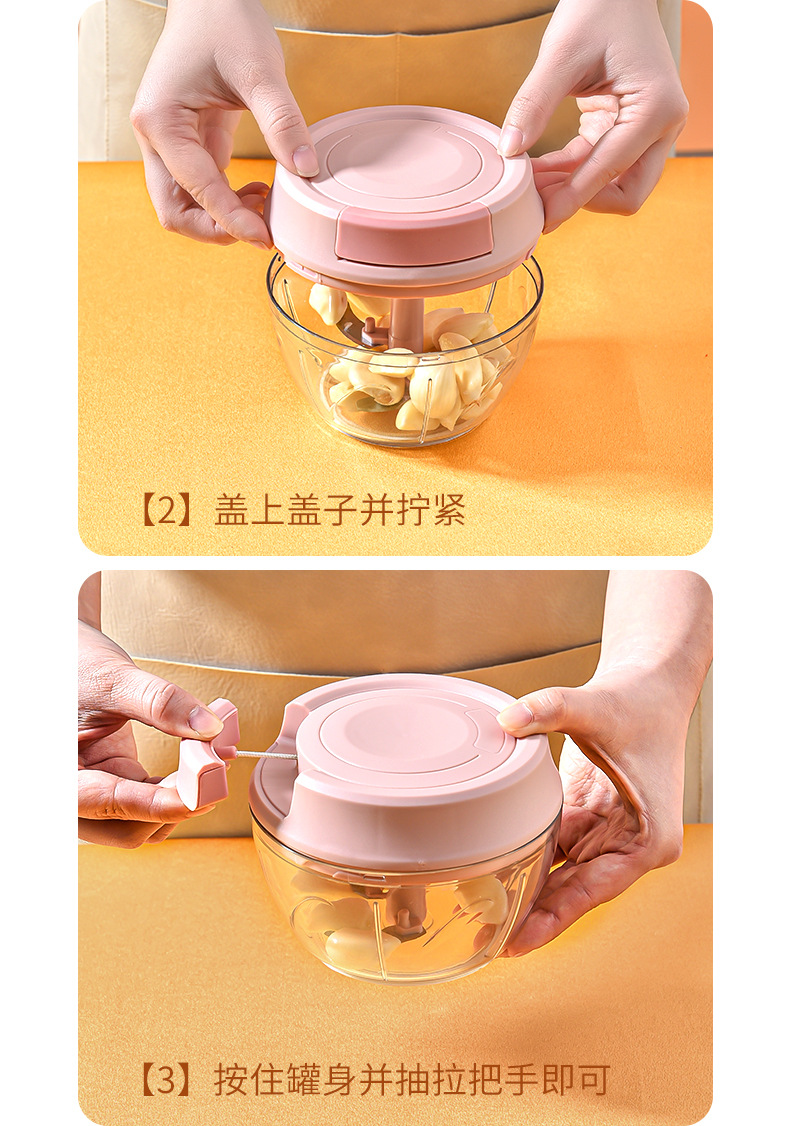 【2】盖上盖子并拧紧

【3】按住罐身并抽拉把手即可