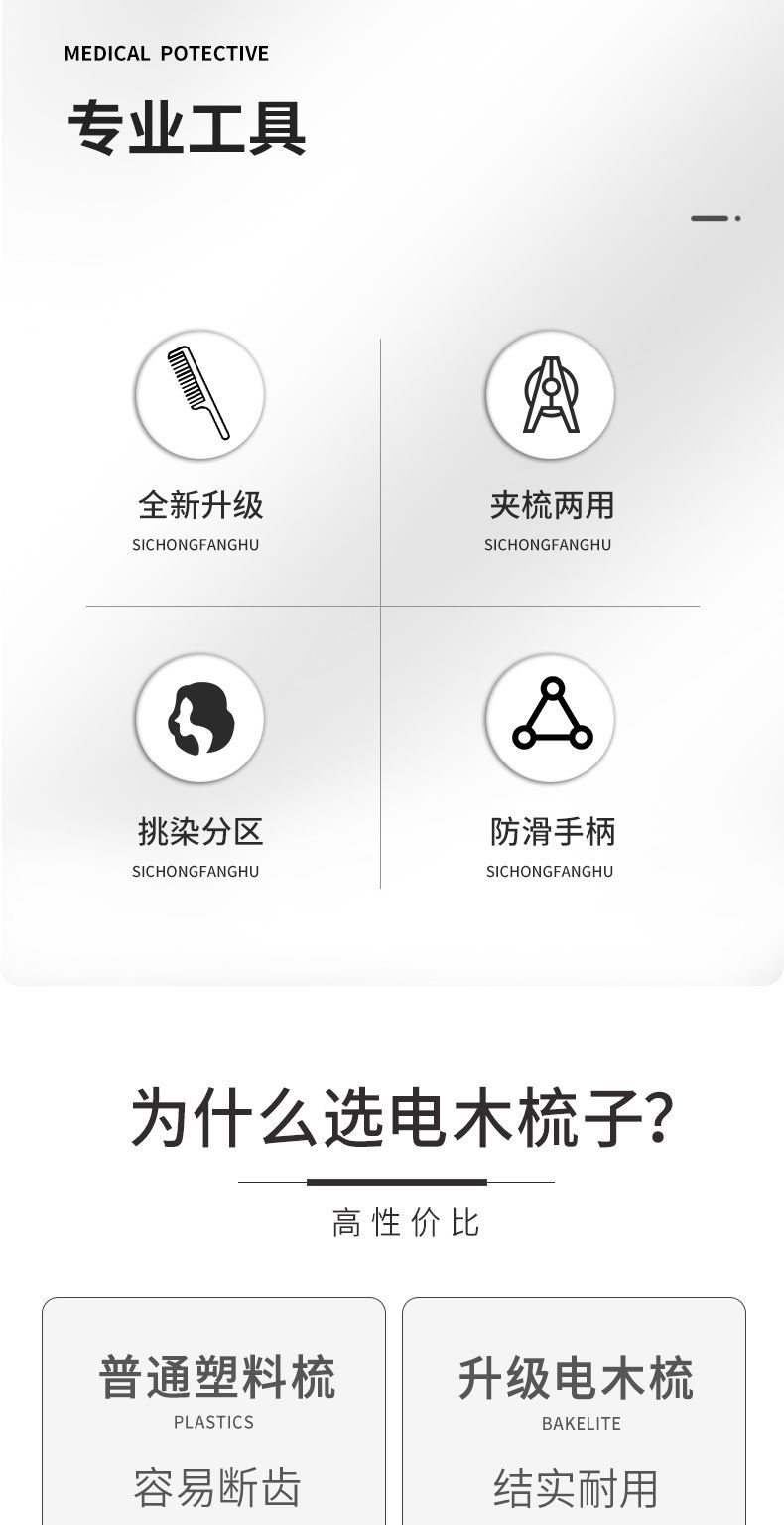 MEDICAL POTECTIVE

专业工具

全新升级
SICHONGFANGHU

夹梳两用
SICHONGFANGHU

挑染分区
SICHONGFANGHU

防滑手柄
SICHONGFANGHU

为什么选电木梳子?

高性价比

普通塑料梳
PLASTICS
容易断齿

升级电木梳
BAKELITE
结实耐用