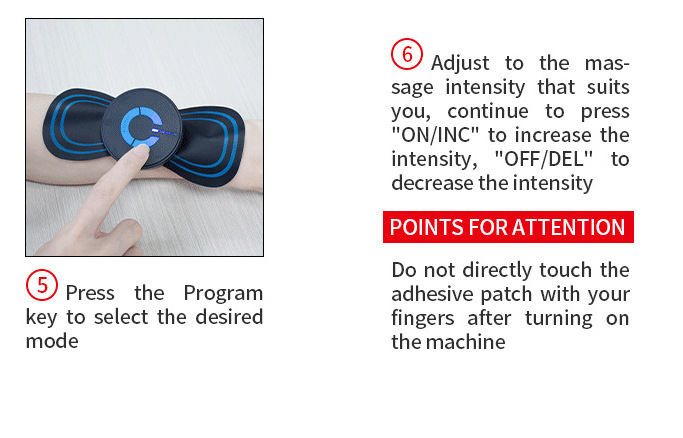 5 Press the Program key to select the desired mode

6 Adjust to the massage intensity that suits you, continue to press "ON/INC" to increase the intensity, "OFF/DEL" to decrease the intensity

POINTS FOR ATTENTION

Do not directly touch the adhesive patch with your fingers after turning on the machine