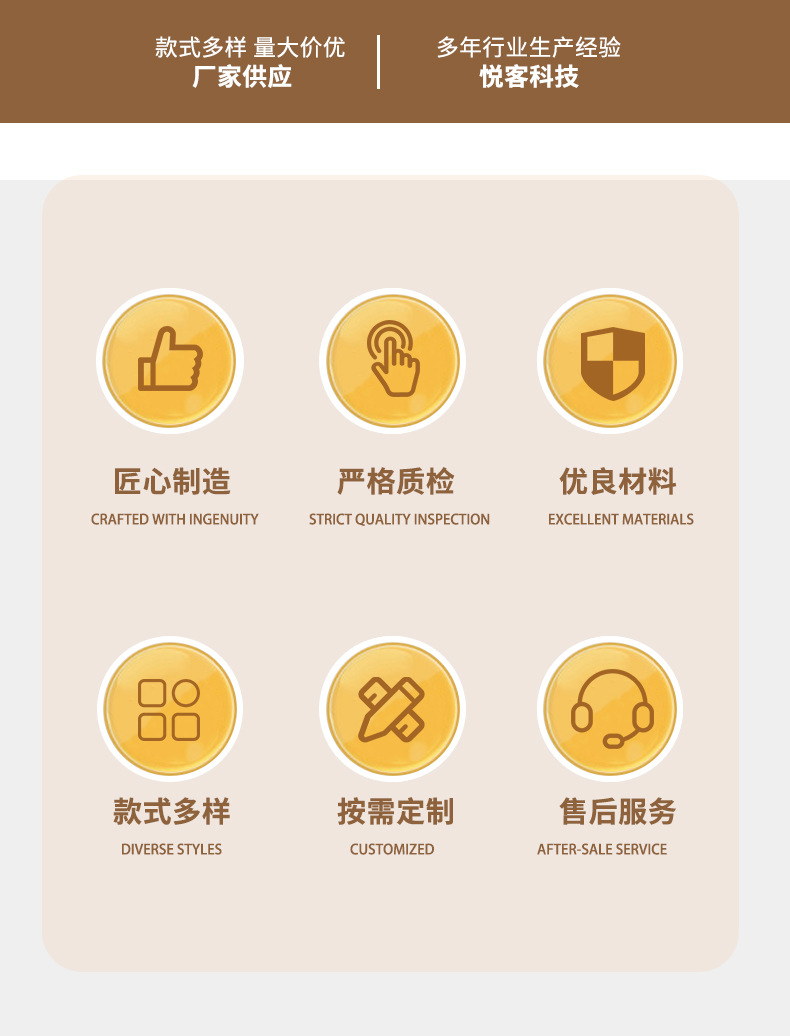 款式多样 量大价优
厂家供应

多年行业生产经验
悦客科技

匠心制造
CRAFTED WITH INGENUITY

严格质检
STRICT QUALITY INSPECTION

优良材料
EXCELLENT MATERIALS

款式多样
DIVERSE STYLES

按需定制
CUSTOMIZED

售后服务
AFTER-SALE SERVICE