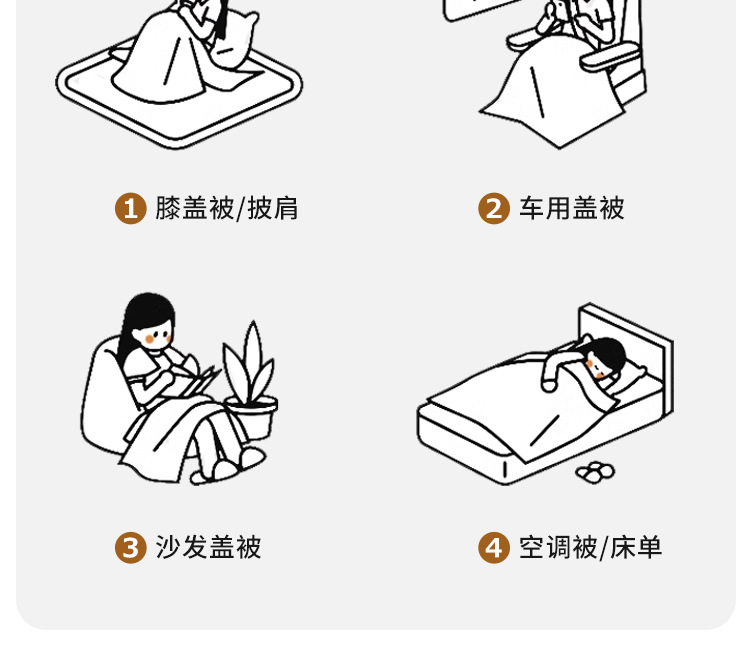 1 膝盖被/披肩

2 车用盖被

3 沙发盖被

4 空调被/床单