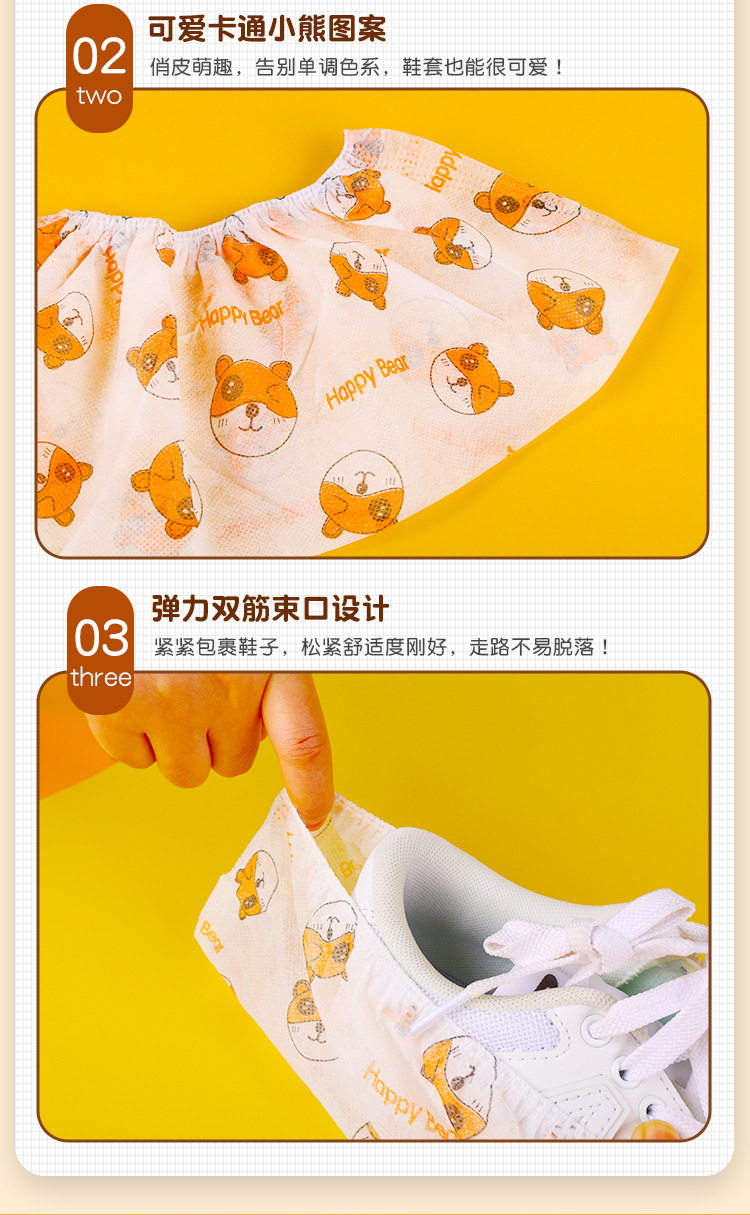 02
two

可爱卡通小熊图案

俏皮萌趣，告别单调色系，鞋套也能很可爱！

Happy

Happy Bear

Happy Bear

03
three

弹力双筋束口设计

紧紧包裹鞋子，松紧舒适度刚好，走路不易脱落！

Bear

Happy Bear