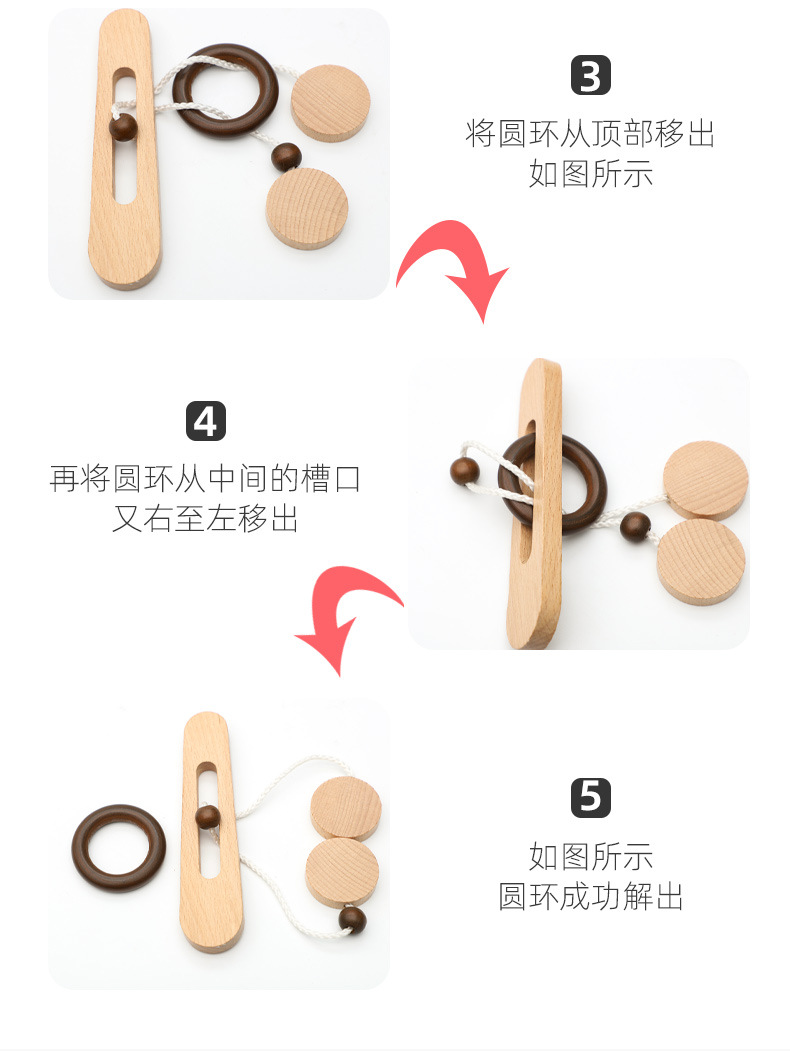 3
将圆环从顶部移出
如图所示

4
再将圆环从中间的槽口
又右至左移出

5
如图所示
圆环成功解出