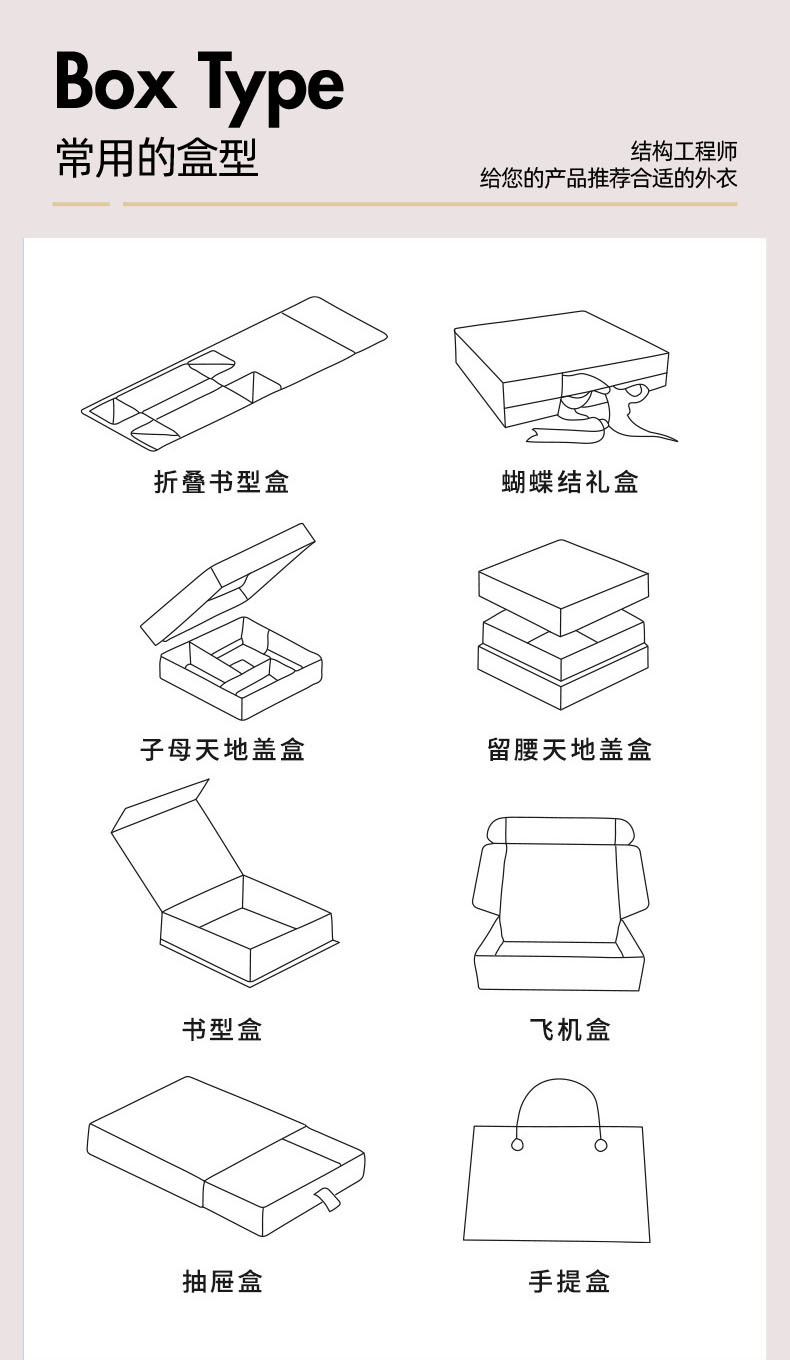 Box Type
常用的盒型

结构工程师
给您的产品推荐合适的外衣

折叠书型盒

蝴蝶结礼盒

子母天地盖盒

留腰天地盖盒

书型盒

飞机盒

抽屉盒

手提盒