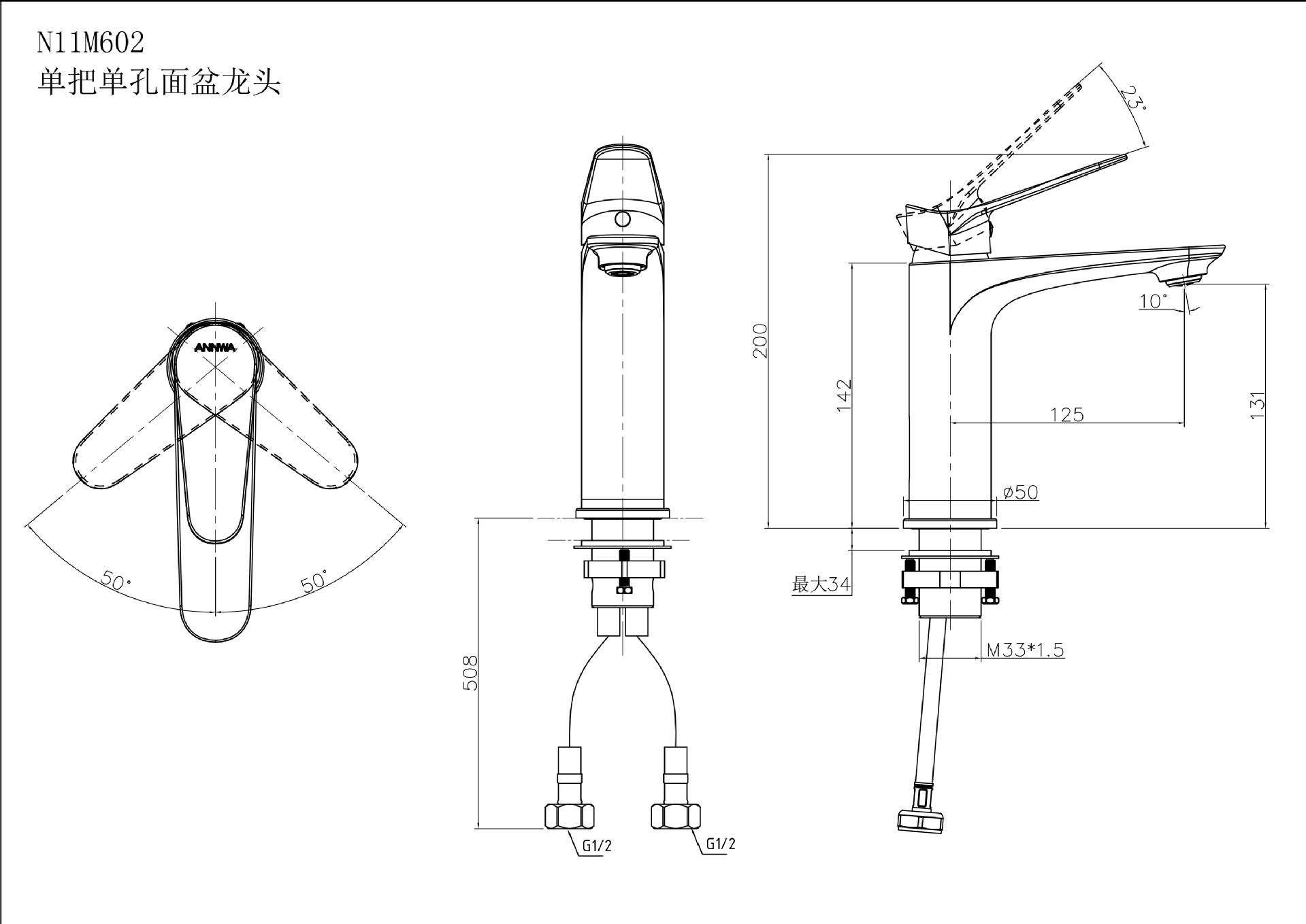 N11M602
单把单孔面盆龙头

ANNWA

50°

50°

508

G1/2

G1/2

23°

200

142

10°

125

131

ø50

最大34

M33*1.5