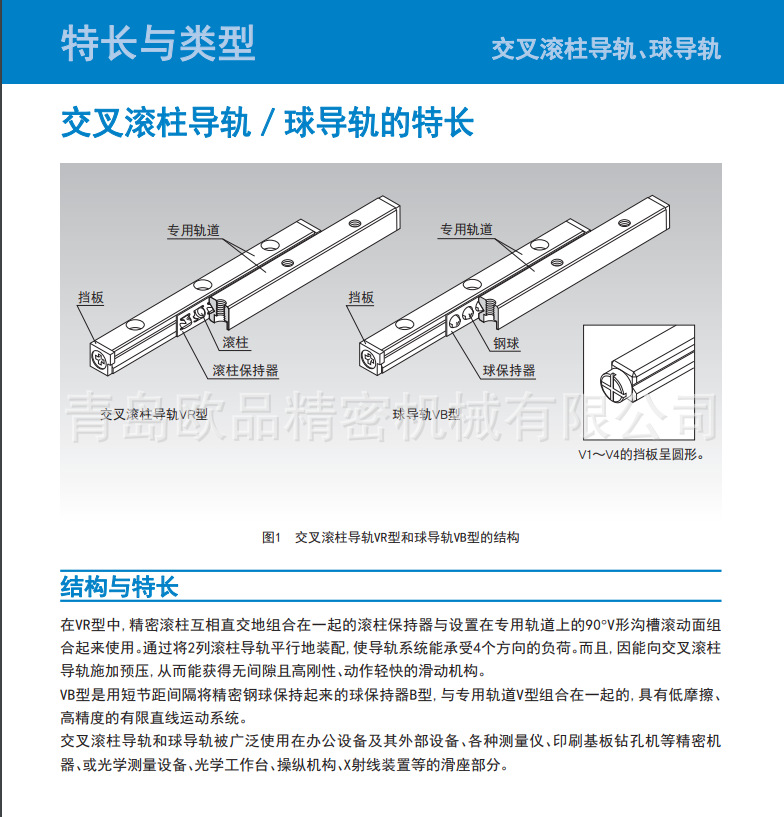 特长与类型

交叉滚柱导轨、球导轨

交叉滚柱导轨 / 球导轨的特长

专用轨道

挡板

滚柱

滚柱保持器

交叉滚柱导轨VR型

专用轨道

挡板

钢球

球保持器

球导轨VB型

V1～V4的挡板呈圆形。

青岛欧品精密机械有限公司

图1　交叉滚柱导轨VR型和球导轨VB型的结构

结构与特长

在VR型中，精密滚柱互相直交地组合在一起的滚柱保持器与设置在专用轨道上的90°V形沟槽滚动面组合起来使用。通过将2列滚柱导轨平行地装配，使导轨系统能承受4个方向的负荷。而且，因能向交叉滚柱导轨施加预压，从而能获得无间隙且高刚性、动作轻快的滑动机构。

VB型是用短节距间隔将精密钢球保持起来的球保持器B型，与专用轨道V型组合在一起的，具有低摩擦、高精度的有限直线运动系统。

交叉滚柱导轨和球导轨被广泛使用在办公设备及其外部设备、各种测量仪、印刷基板钻孔机等精密机器、或光学测量设备、光学工作台、操纵机构、X射线装置等的滑座部分。