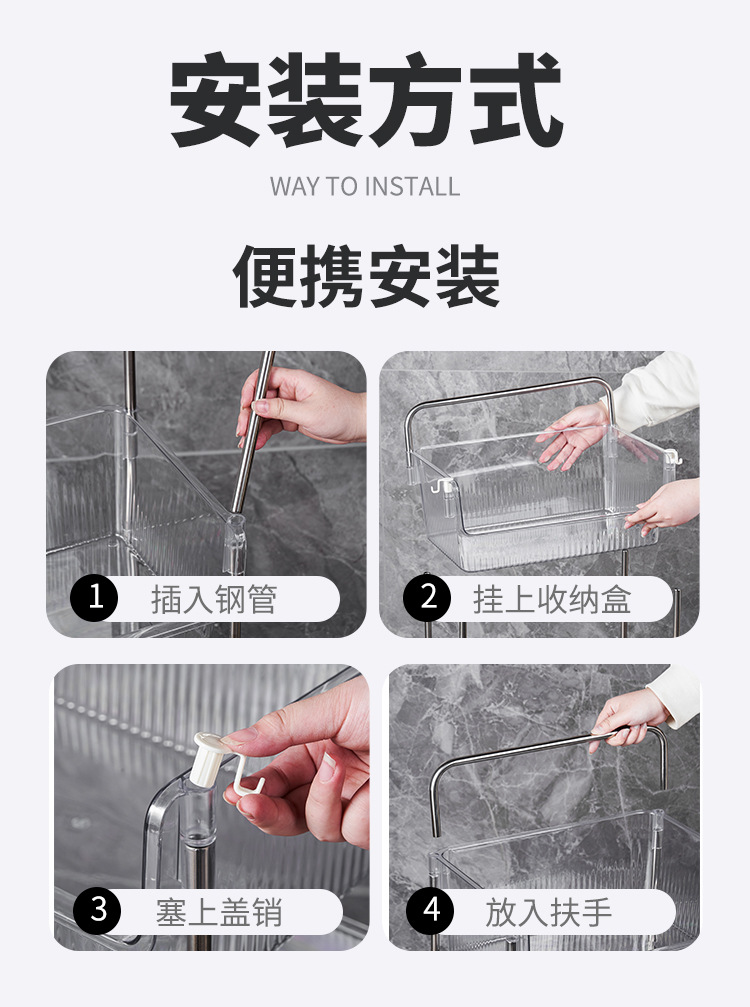 安装方式

WAY TO INSTALL

便携安装

1 插入钢管

2 挂上收纳盒

3 塞上盖销

4 放入扶手