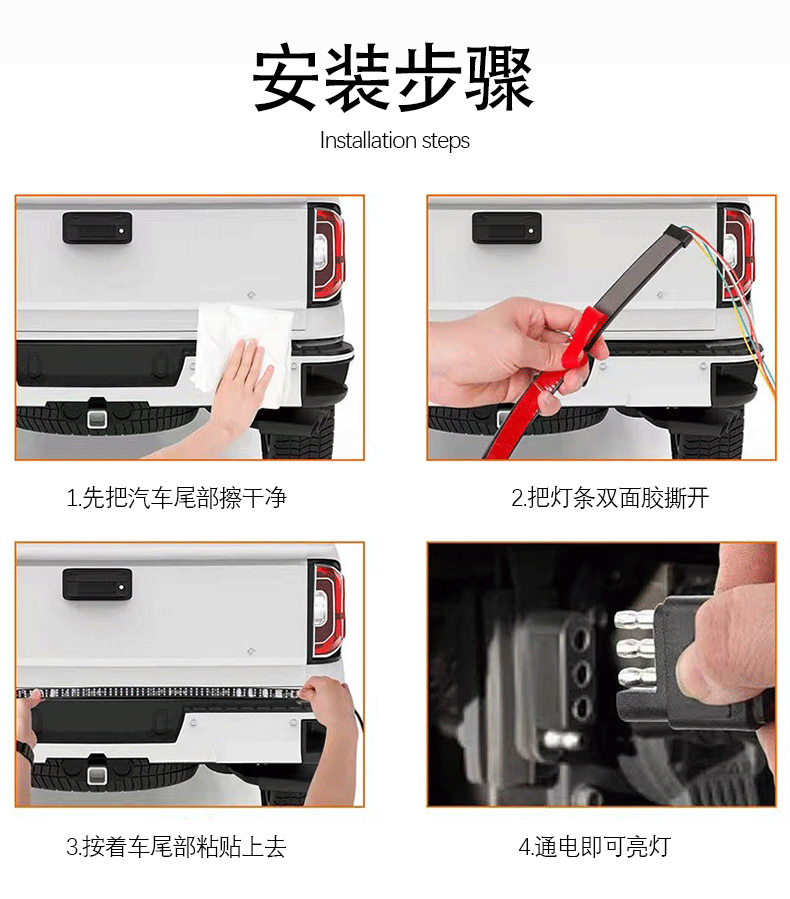 安装步骤

Installation steps

1.先把汽车尾部擦干净

2.把灯条双面胶撕开

3.按着车尾部粘贴上去

4.通电即可亮灯