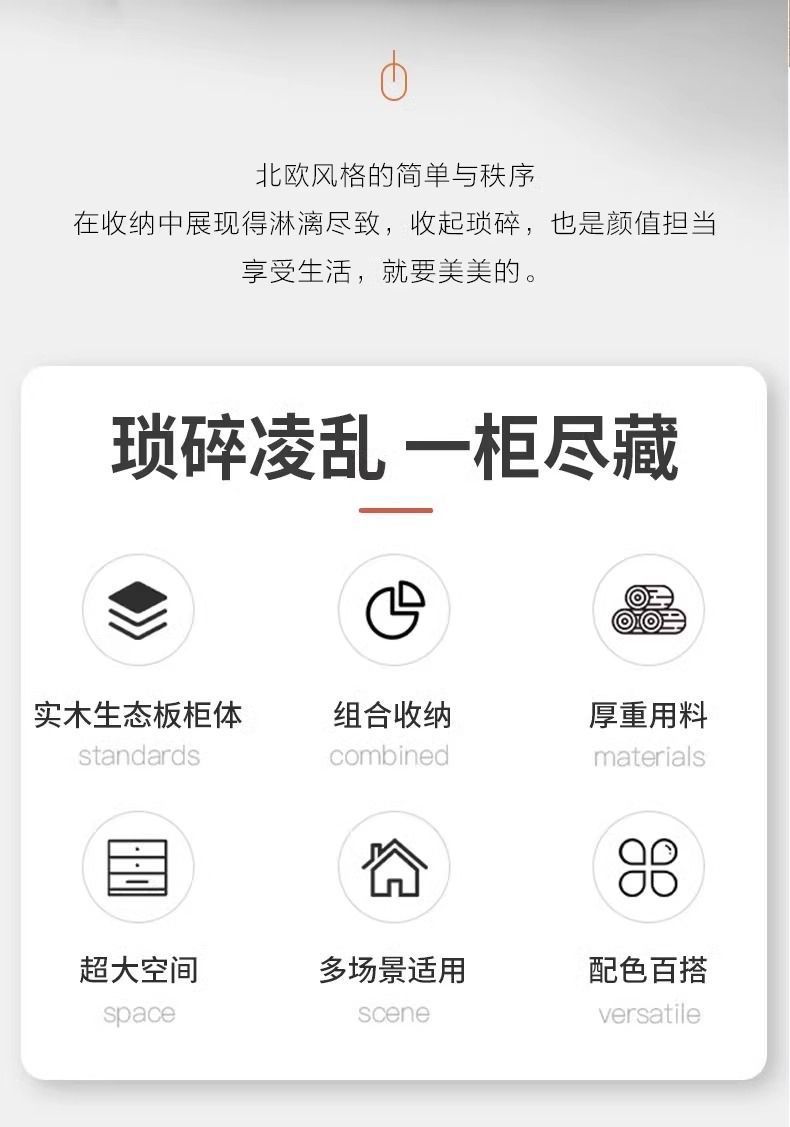 北欧风格的简单与秩序
在收纳中展现得淋漓尽致，收起琐碎，也是颜值担当
享受生活，就要美美的。

琐碎凌乱 一柜尽藏

实木生态板柜体
standards

组合收纳
combined

厚重用料
materials

超大空间
space

多场景适用
scene

配色百搭
versatile