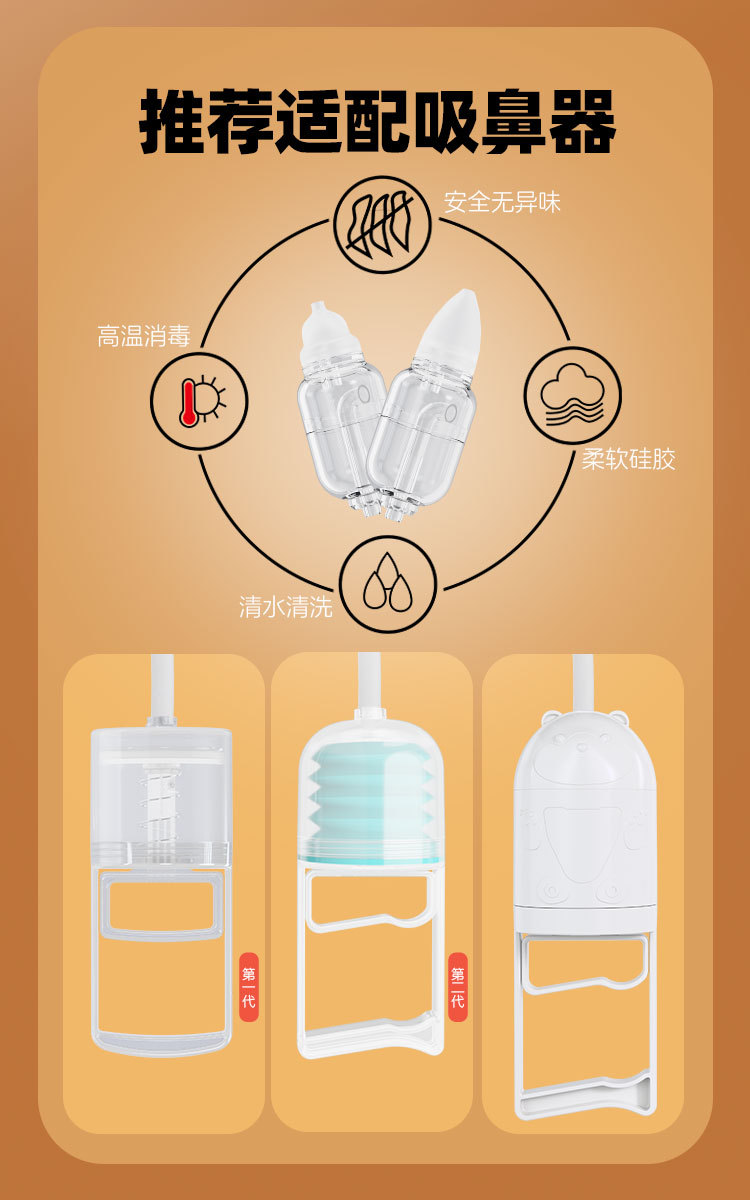 推荐适配吸鼻器

安全无异味

高温消毒

柔软硅胶

清水清洗

第一代

第二代